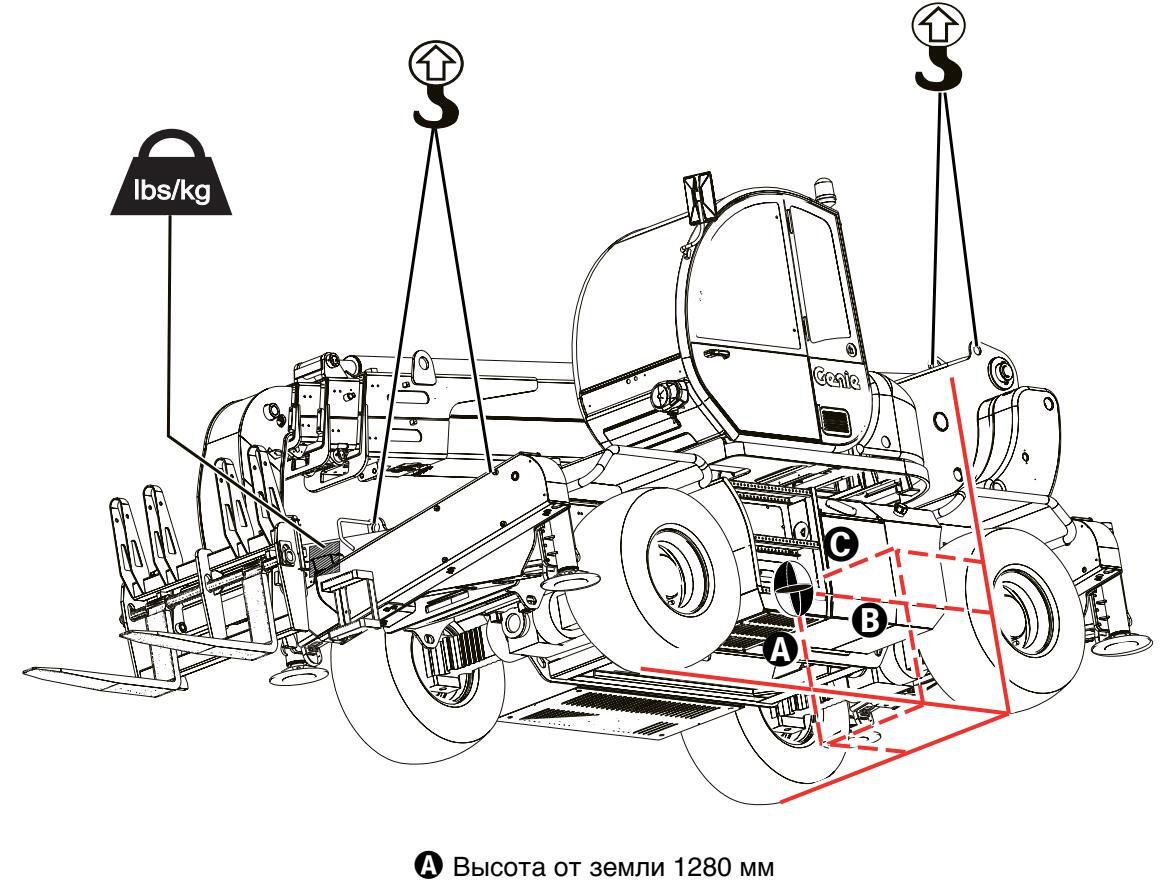 lbs/kg

Genie

C

B

A

A Высота от земли 1280 мм