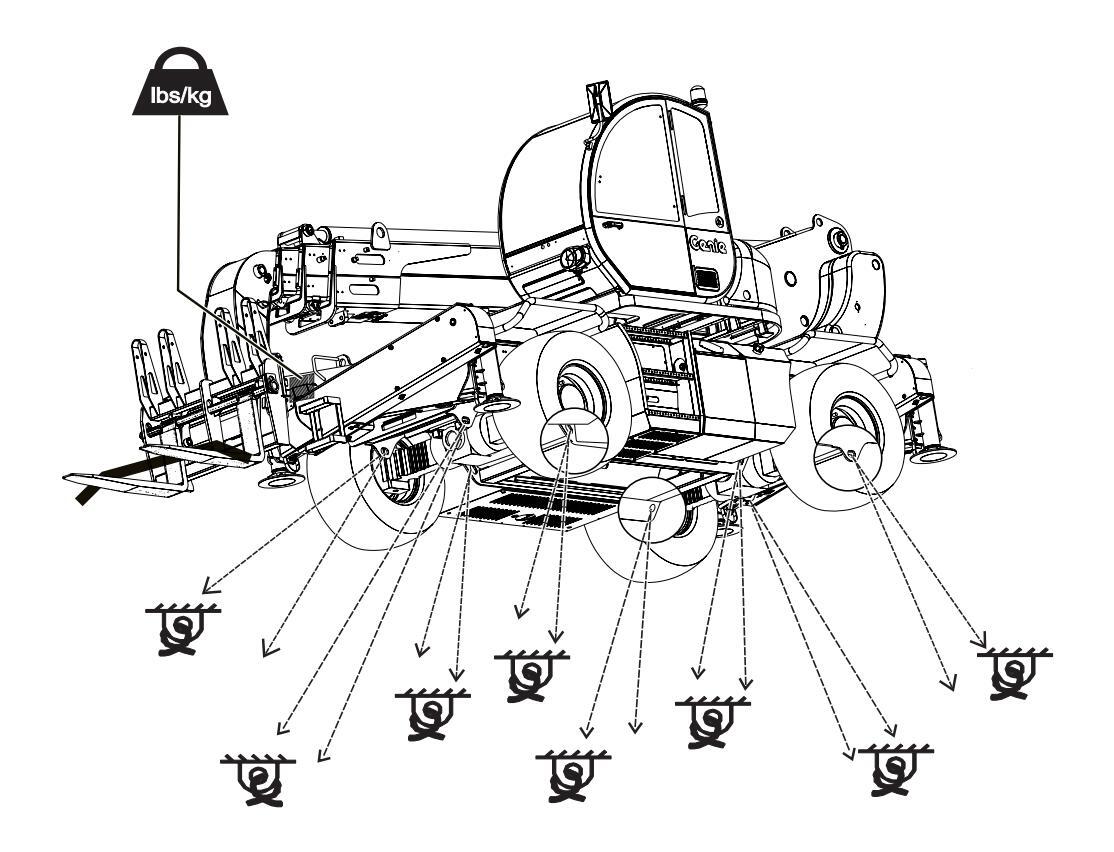 lbs/kg

Genie