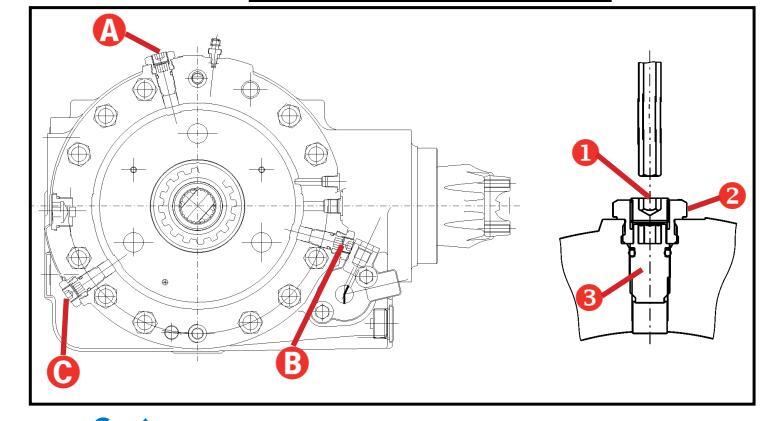 A

B

C

1

2

3