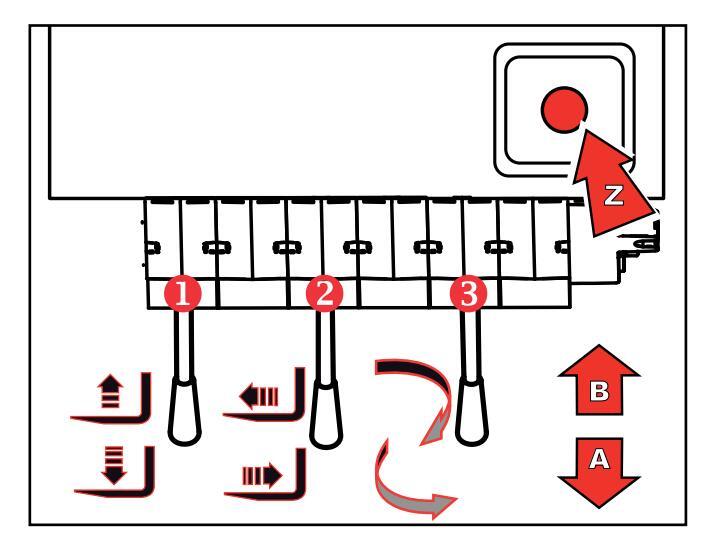 Z
1
2
3
B
A