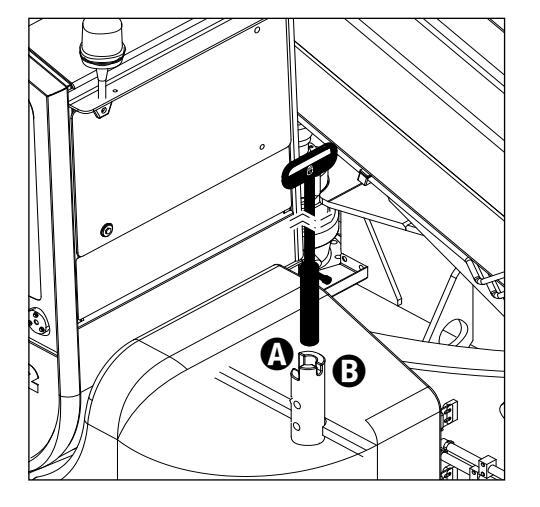 A
B