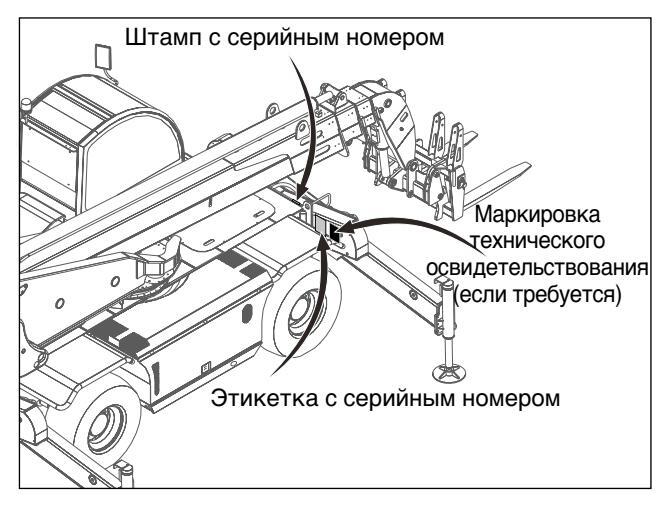 Штамп с серийным номером

Маркировка технического освидетельствования (если требуется)

Этикетка с серийным номером