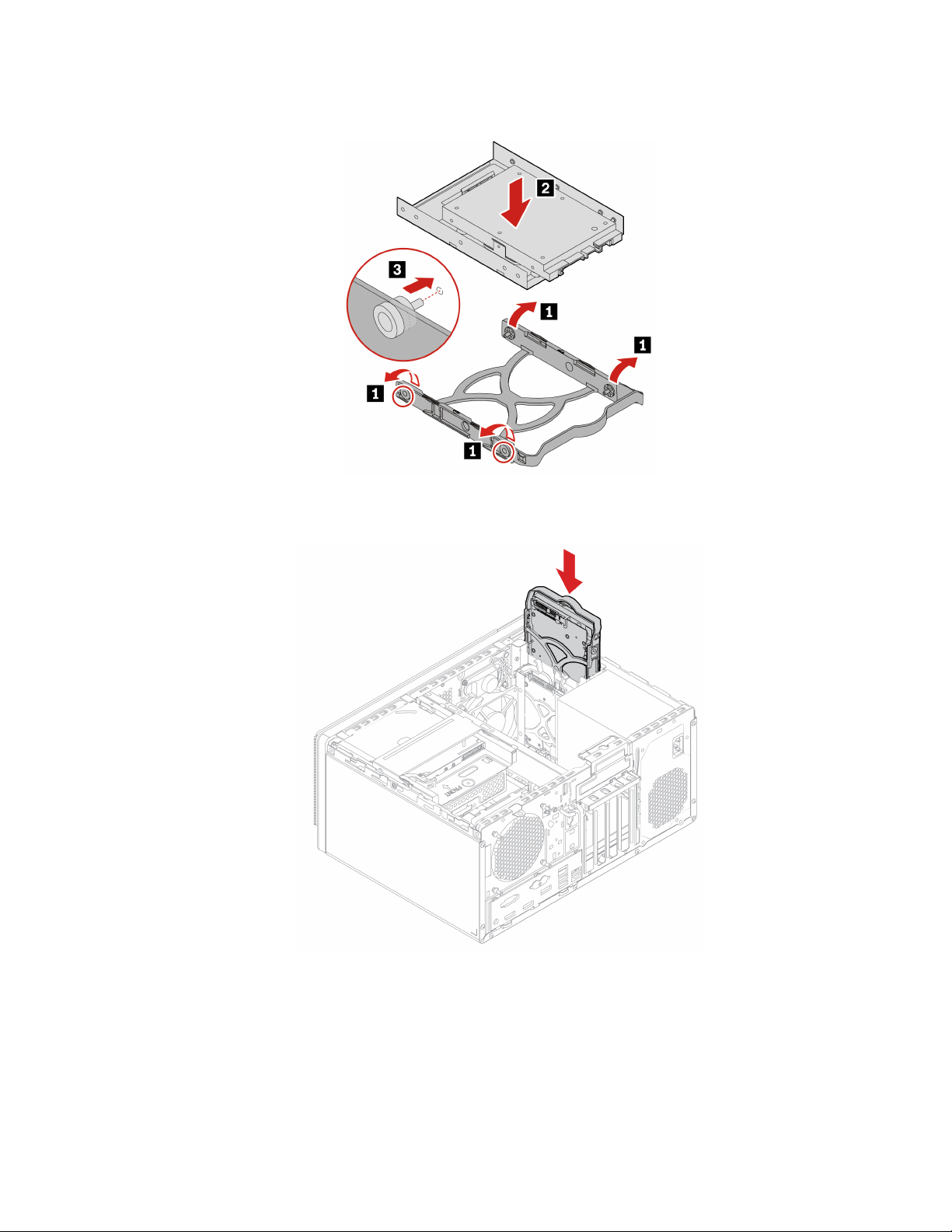 2

3

1

1

1

1