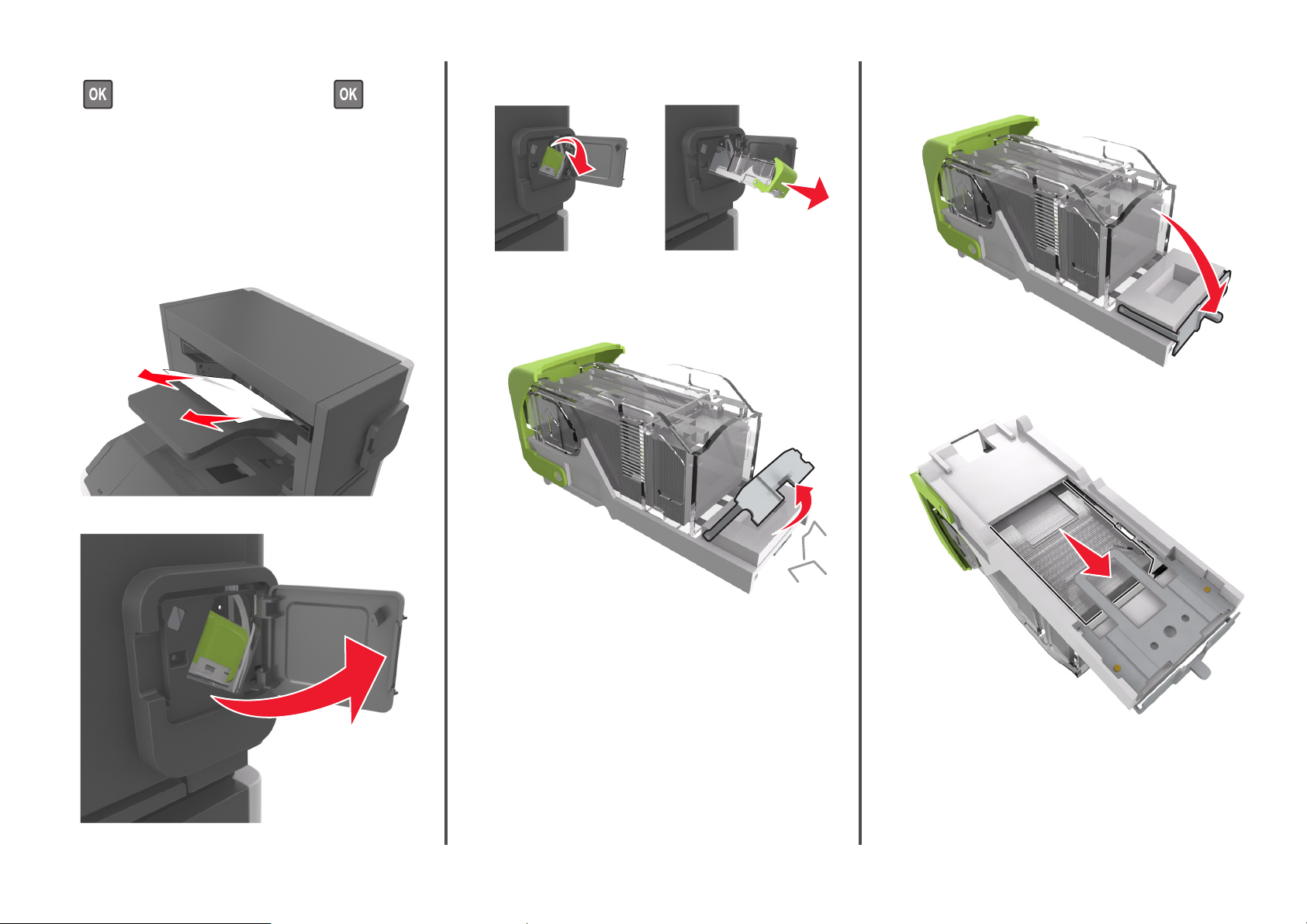 OK

OK