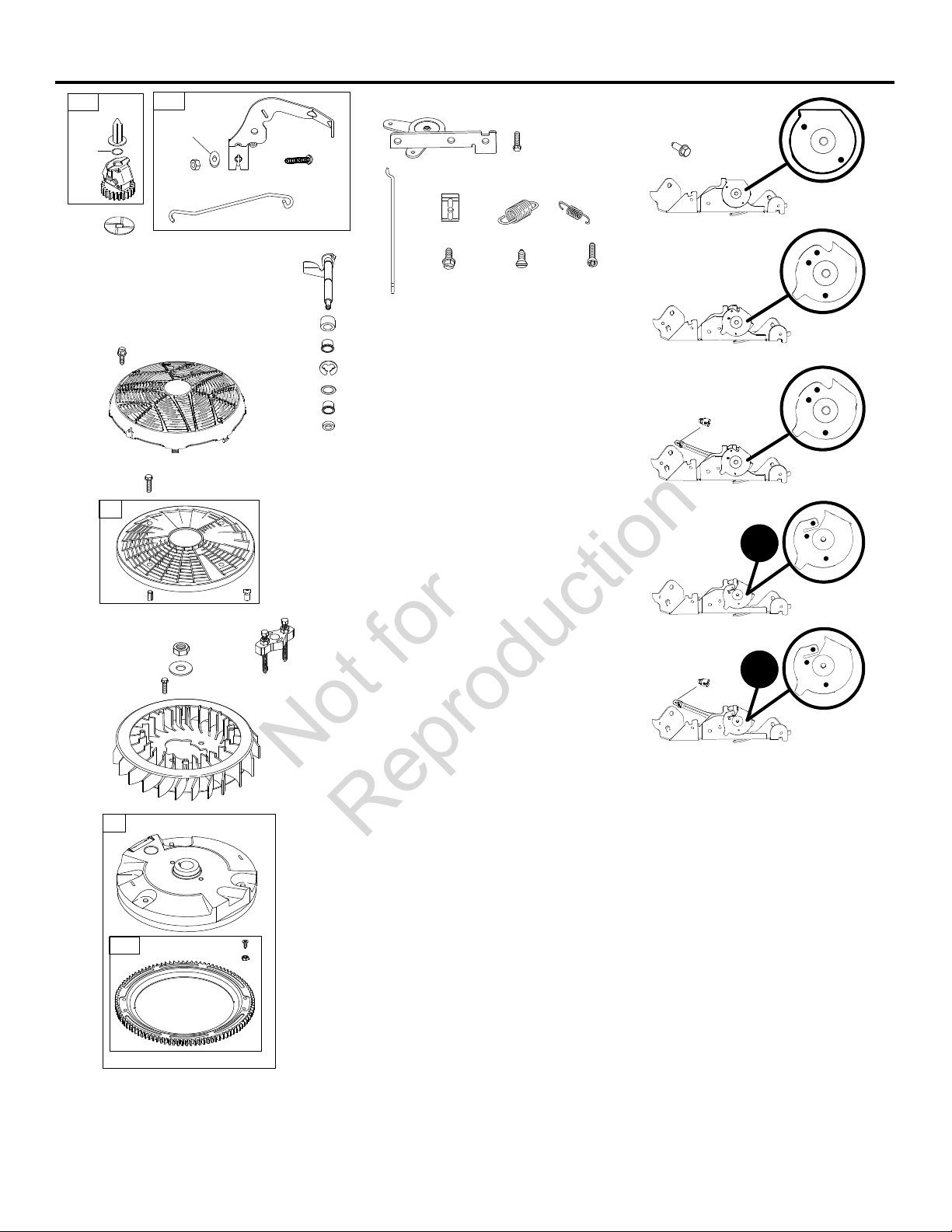 Not for Reproduction