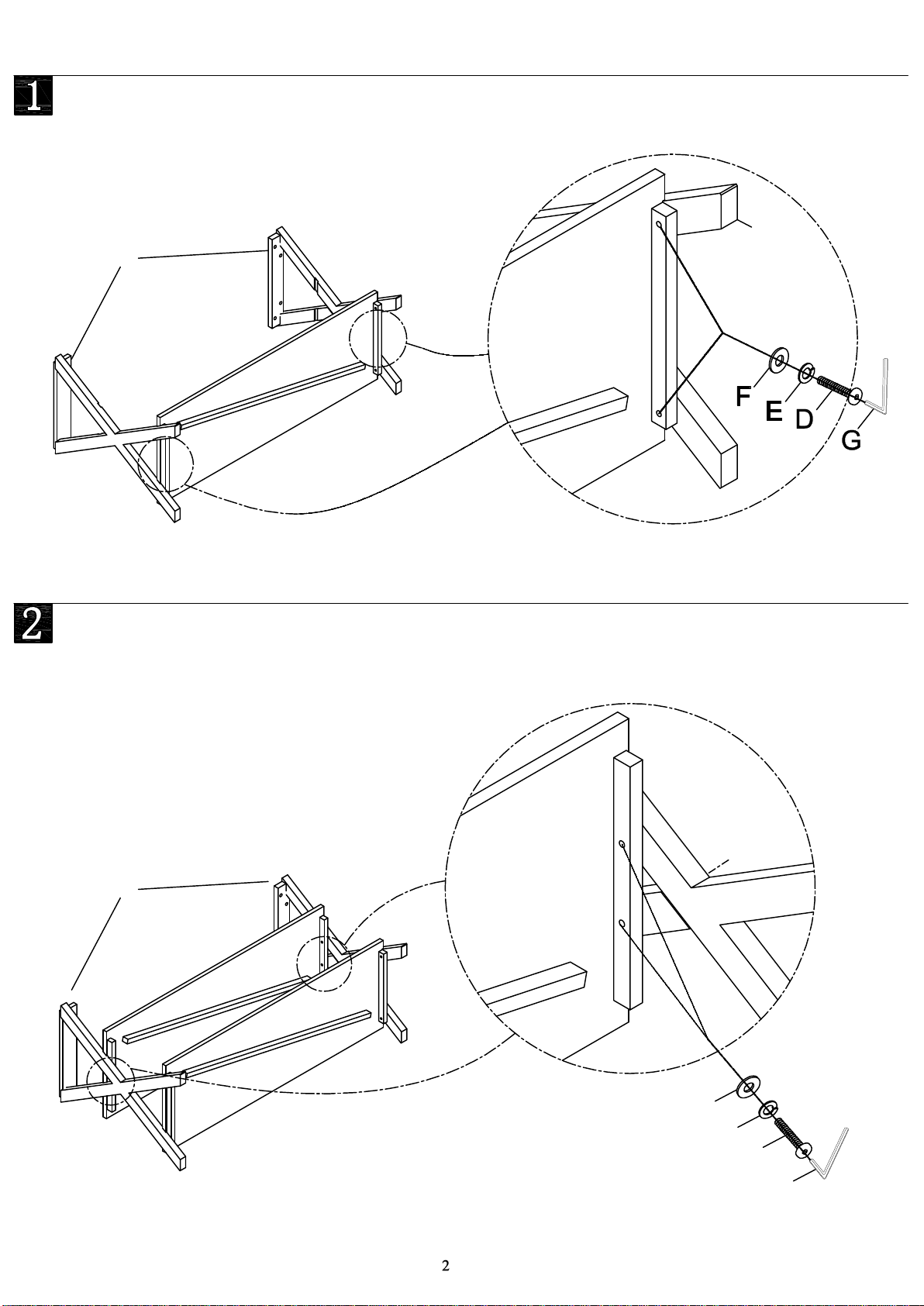 1

F
E
D
G

2

2