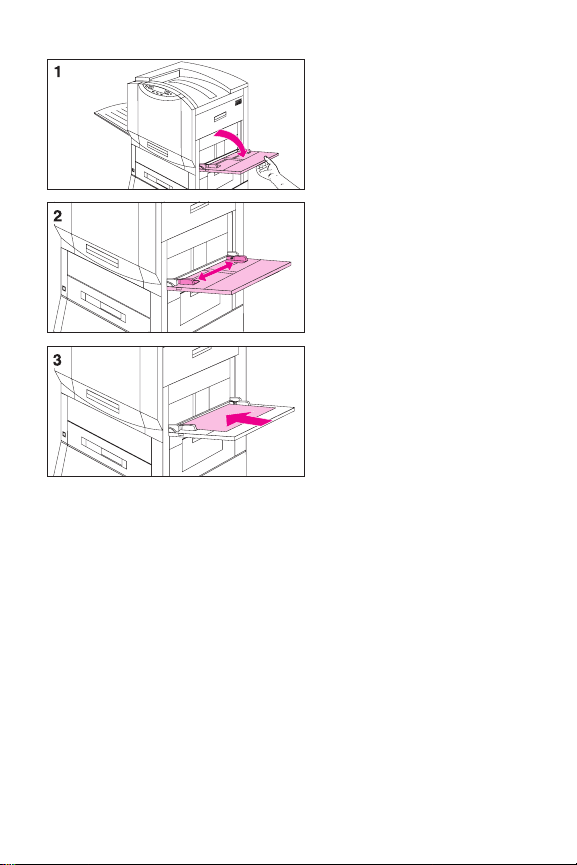 1

2

3