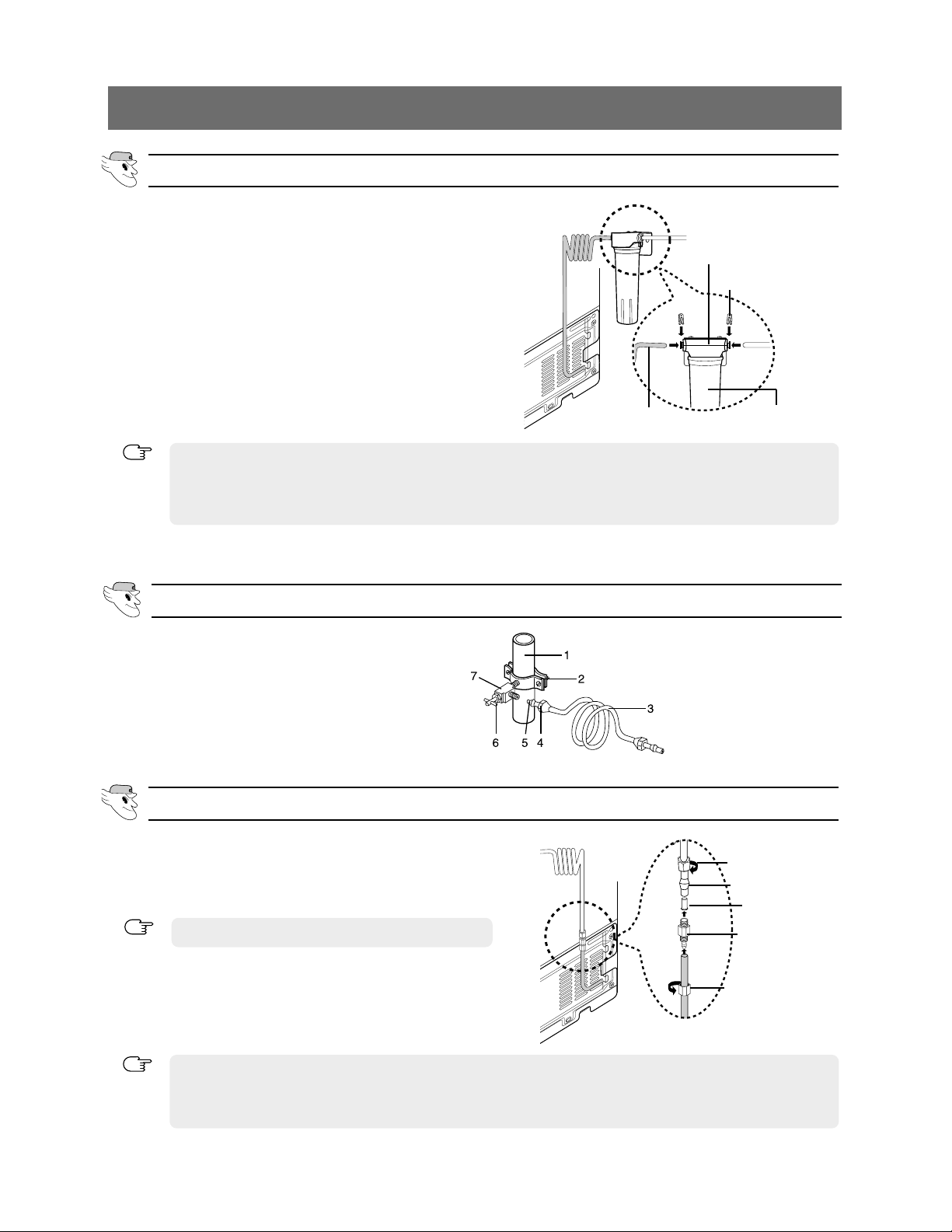 1

2

3

7

6

5

4