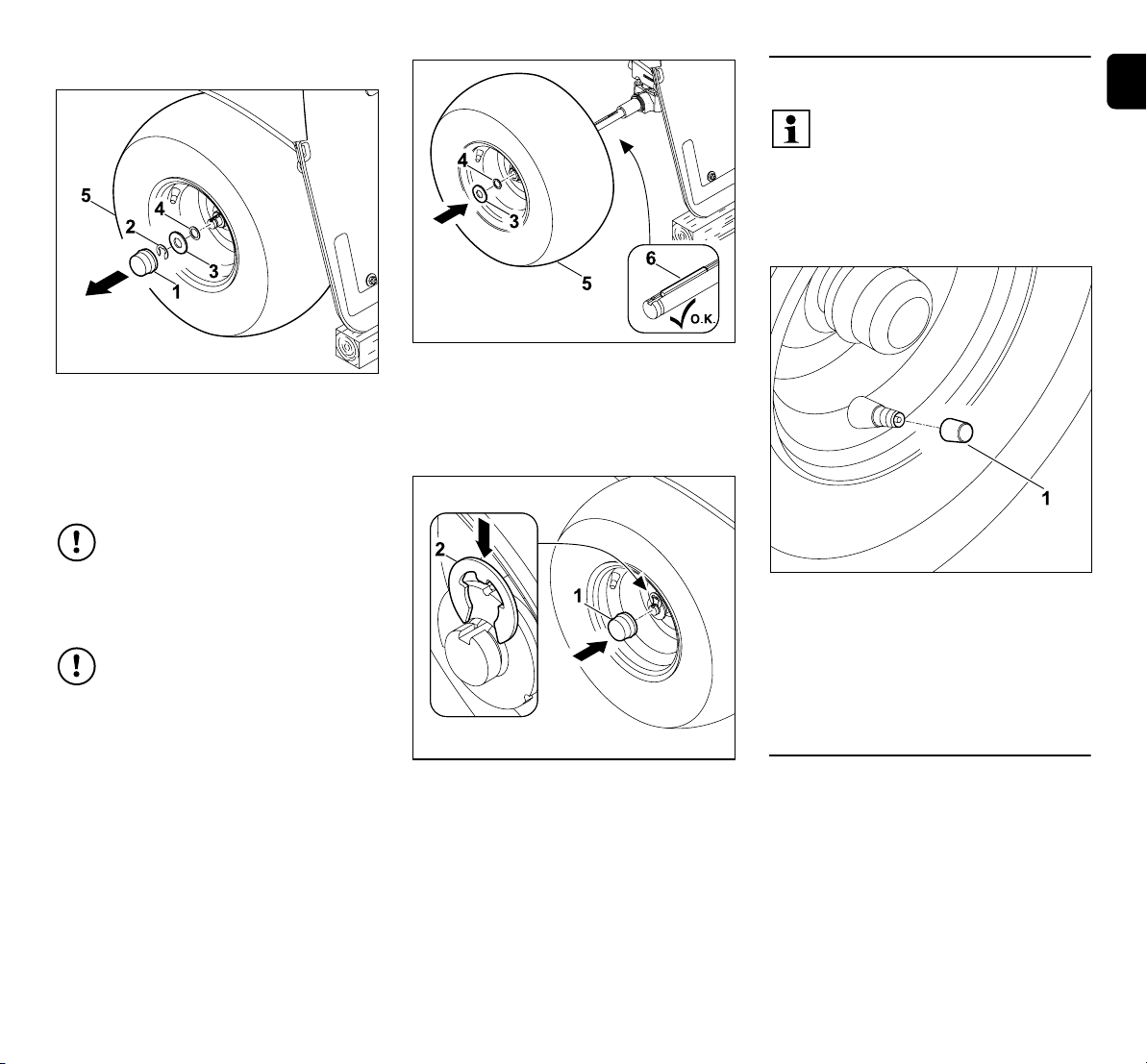 5
2
4
3
1

4
3
5
6
O.K.

2
1

1