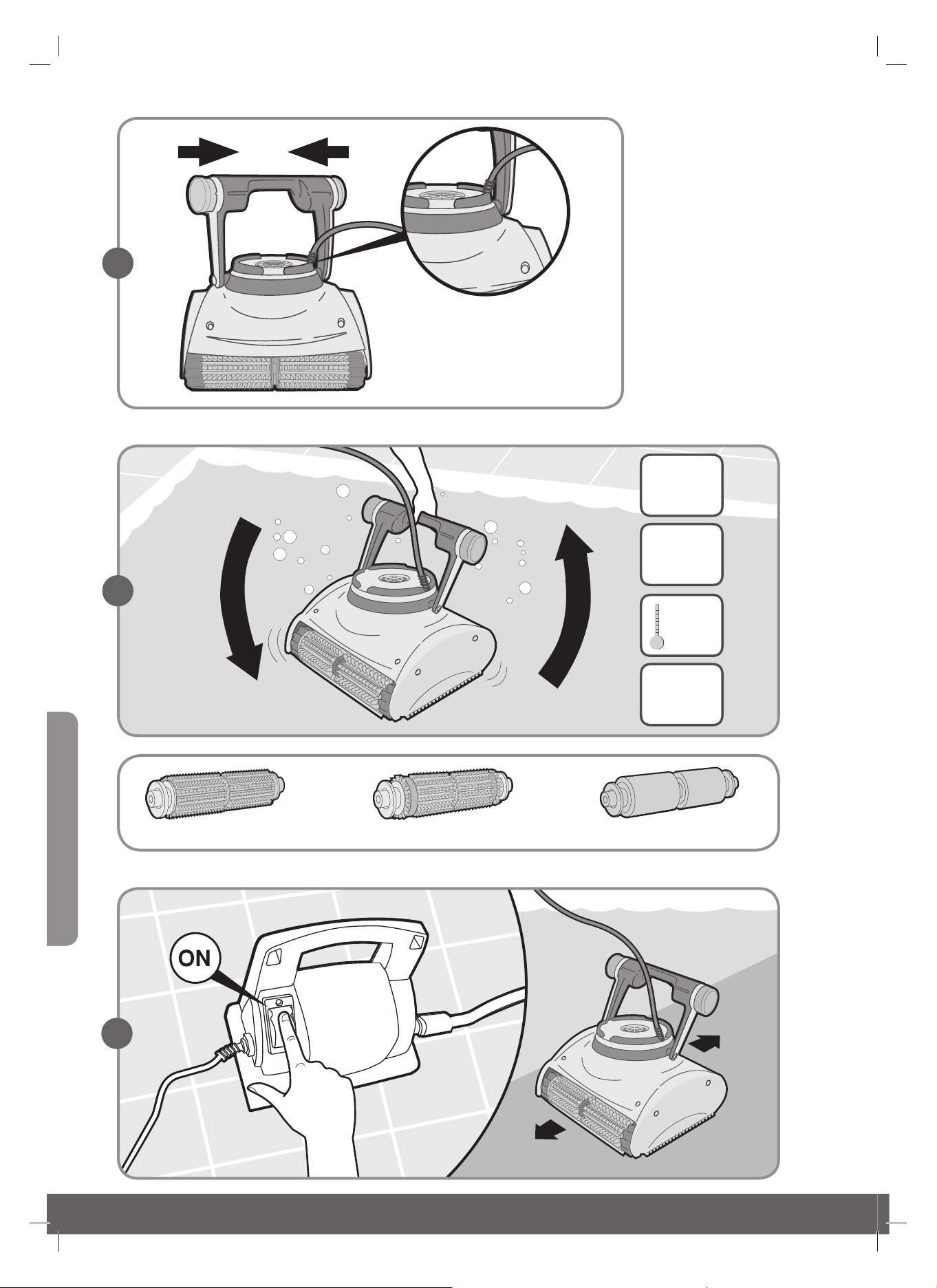 ON