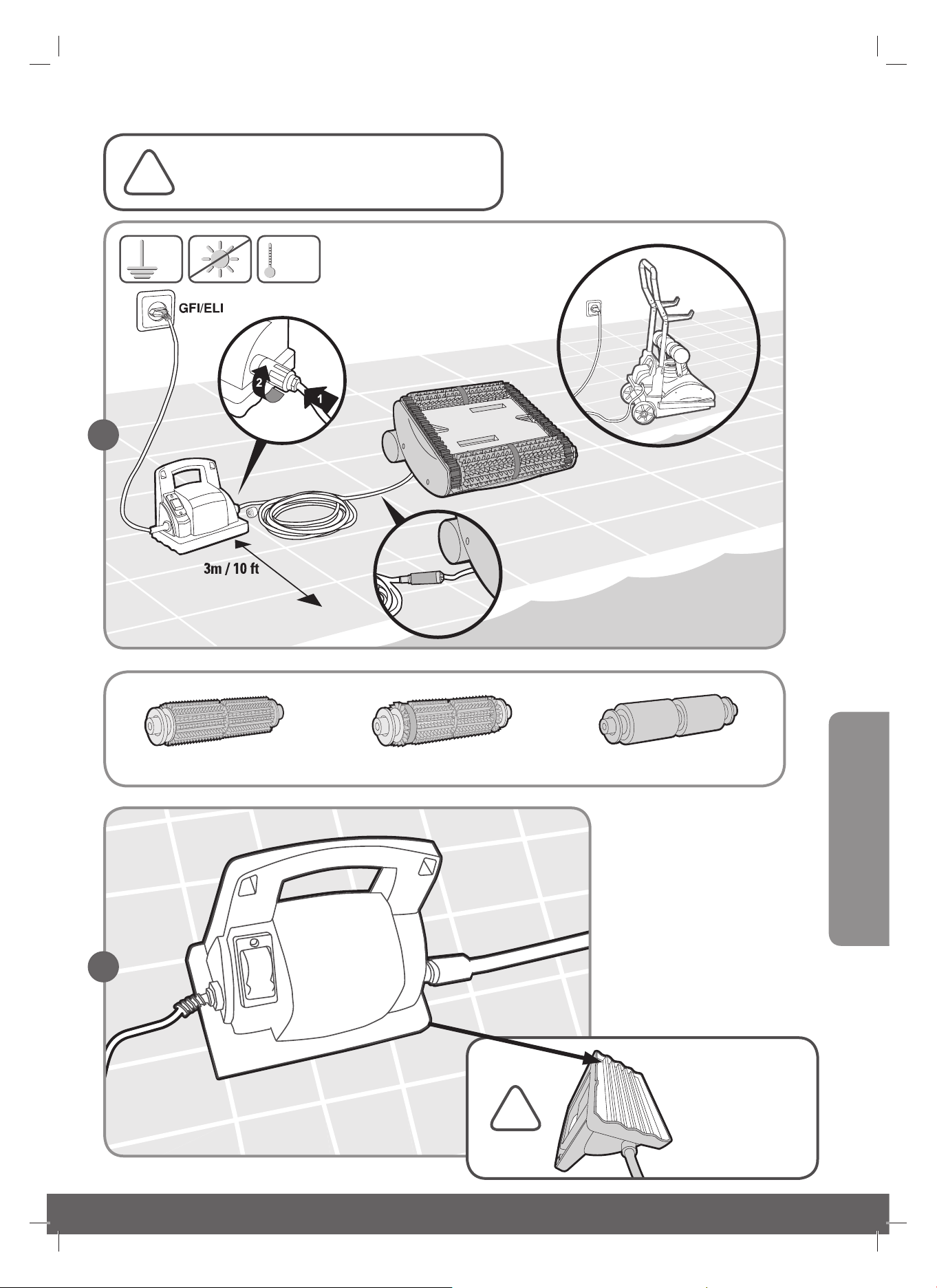 GFI/ELI

2

1

3m / 10 ft