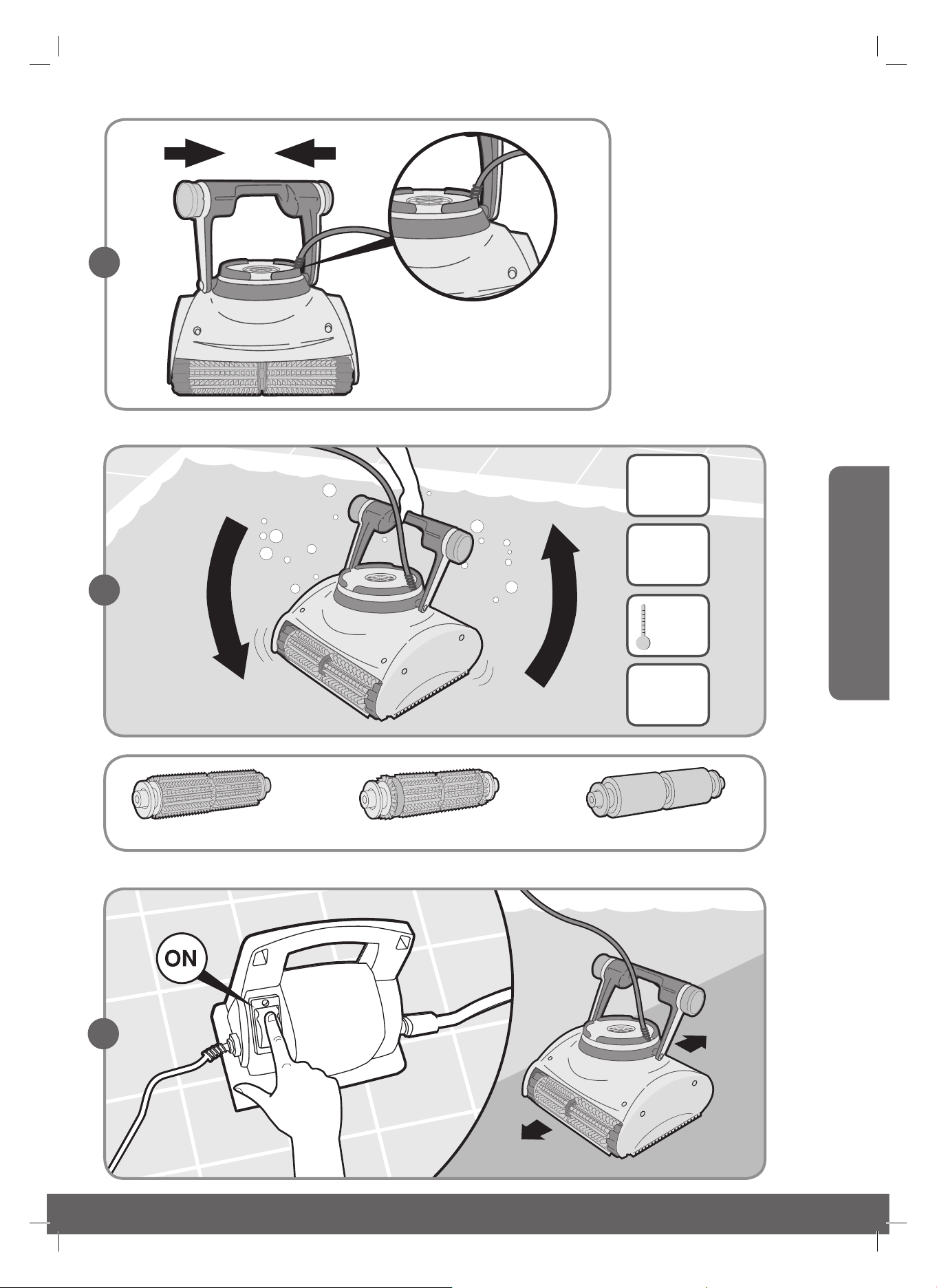 ON