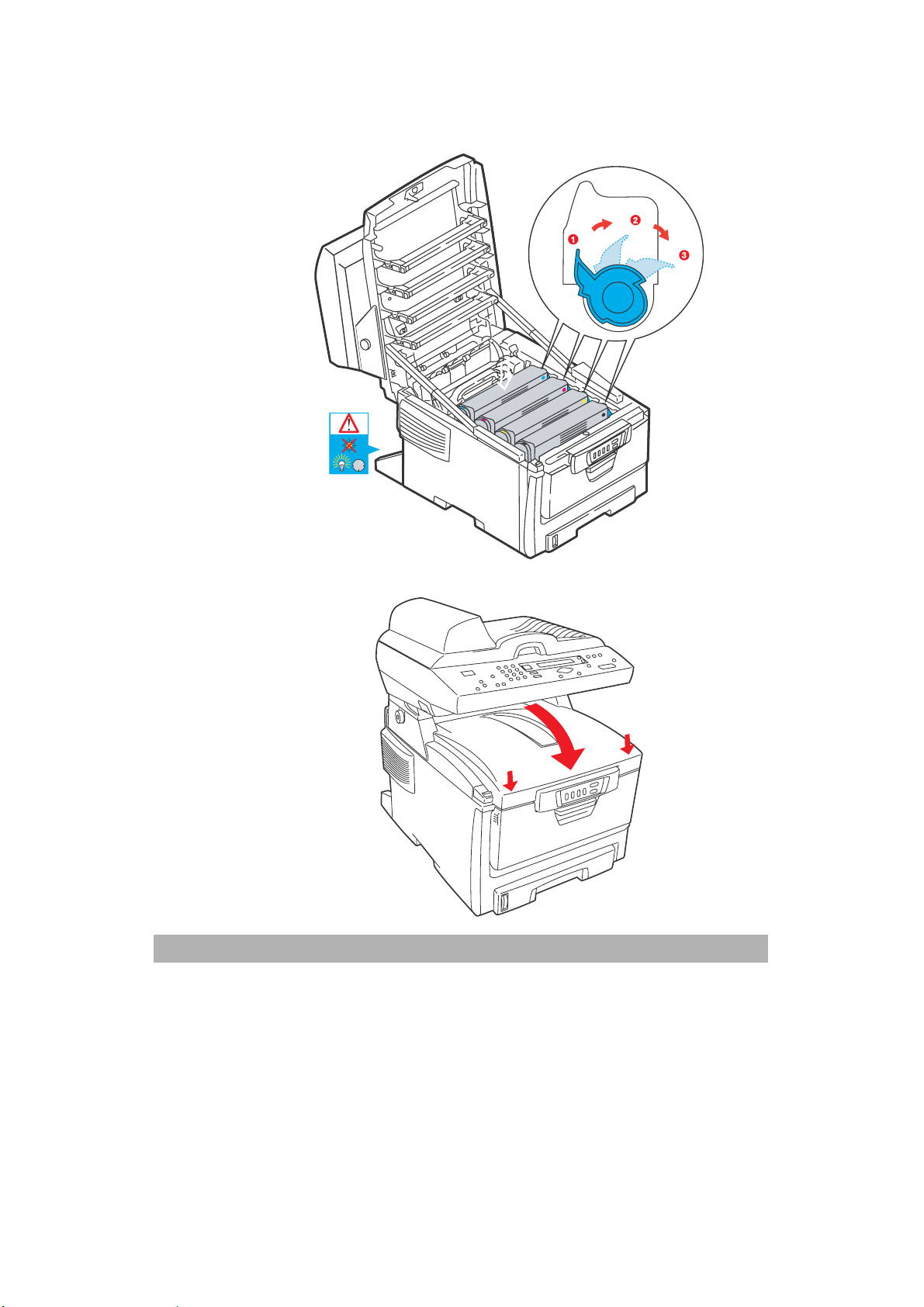 1 2 3