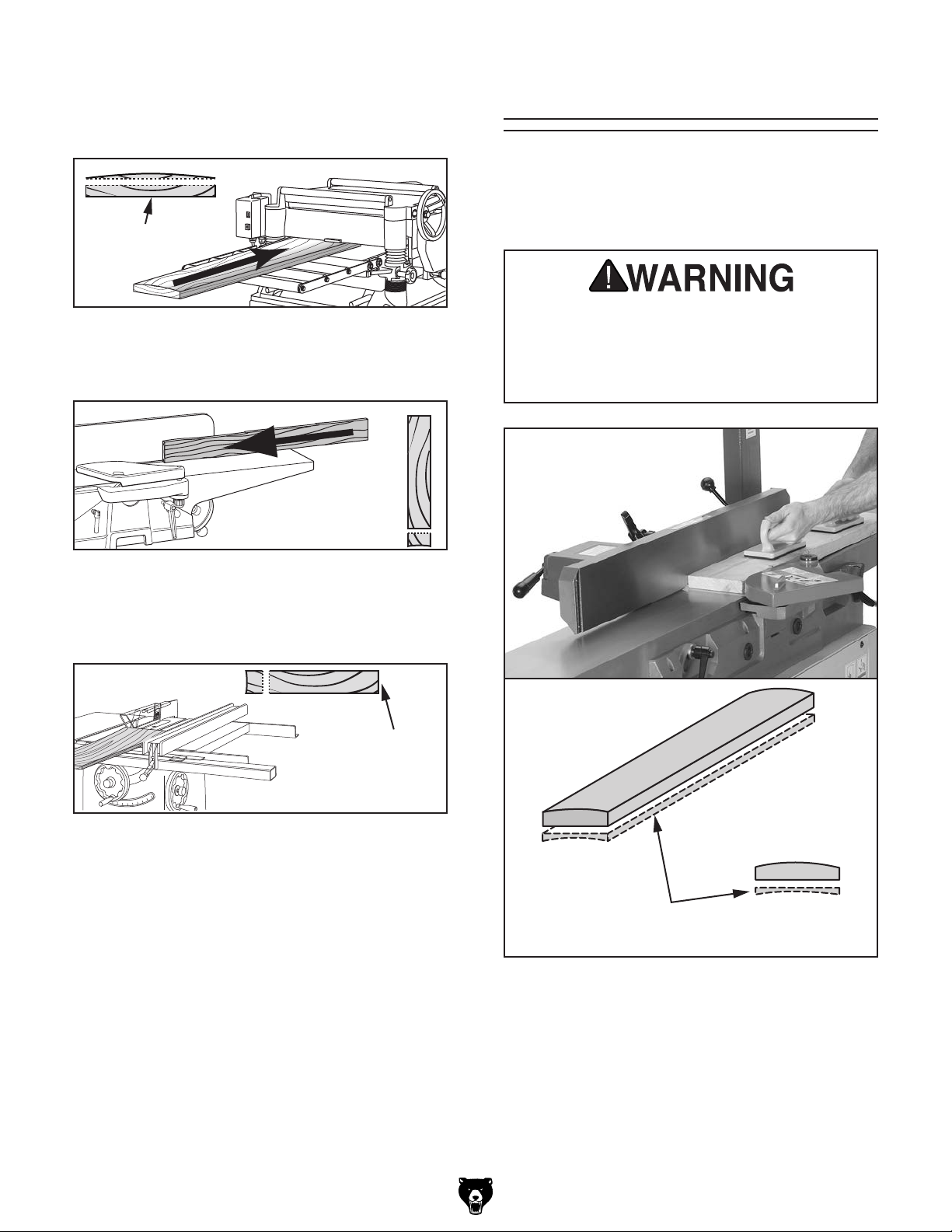 WARNING