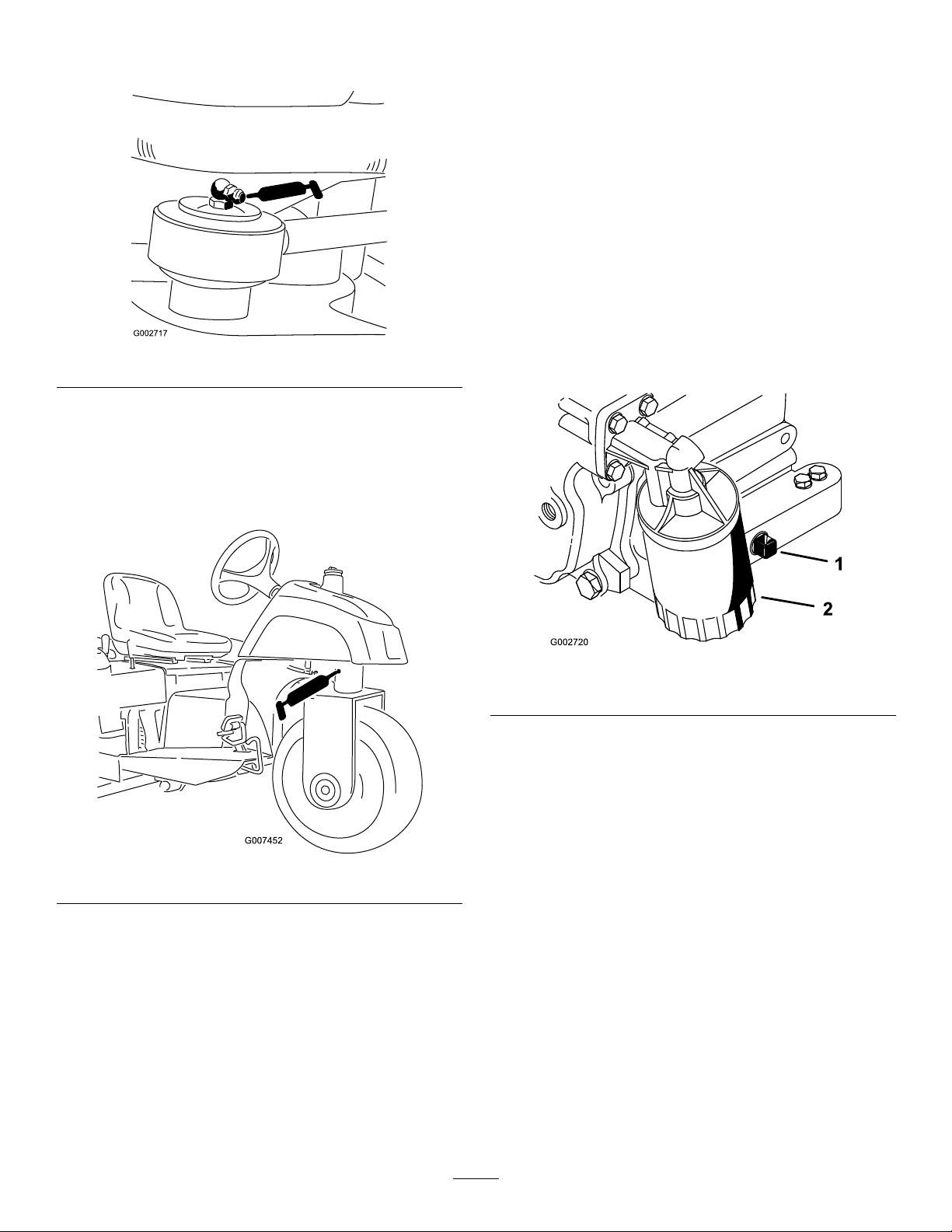 G002717

G007452

1

2

G002720