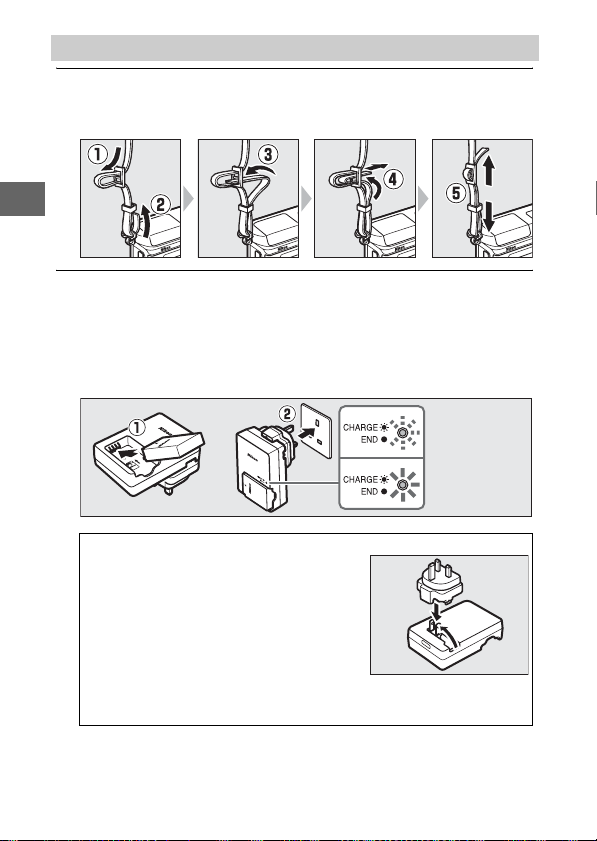 ①
②
③
④
⑤
①
②
CHARGE
END
CHARGE
END