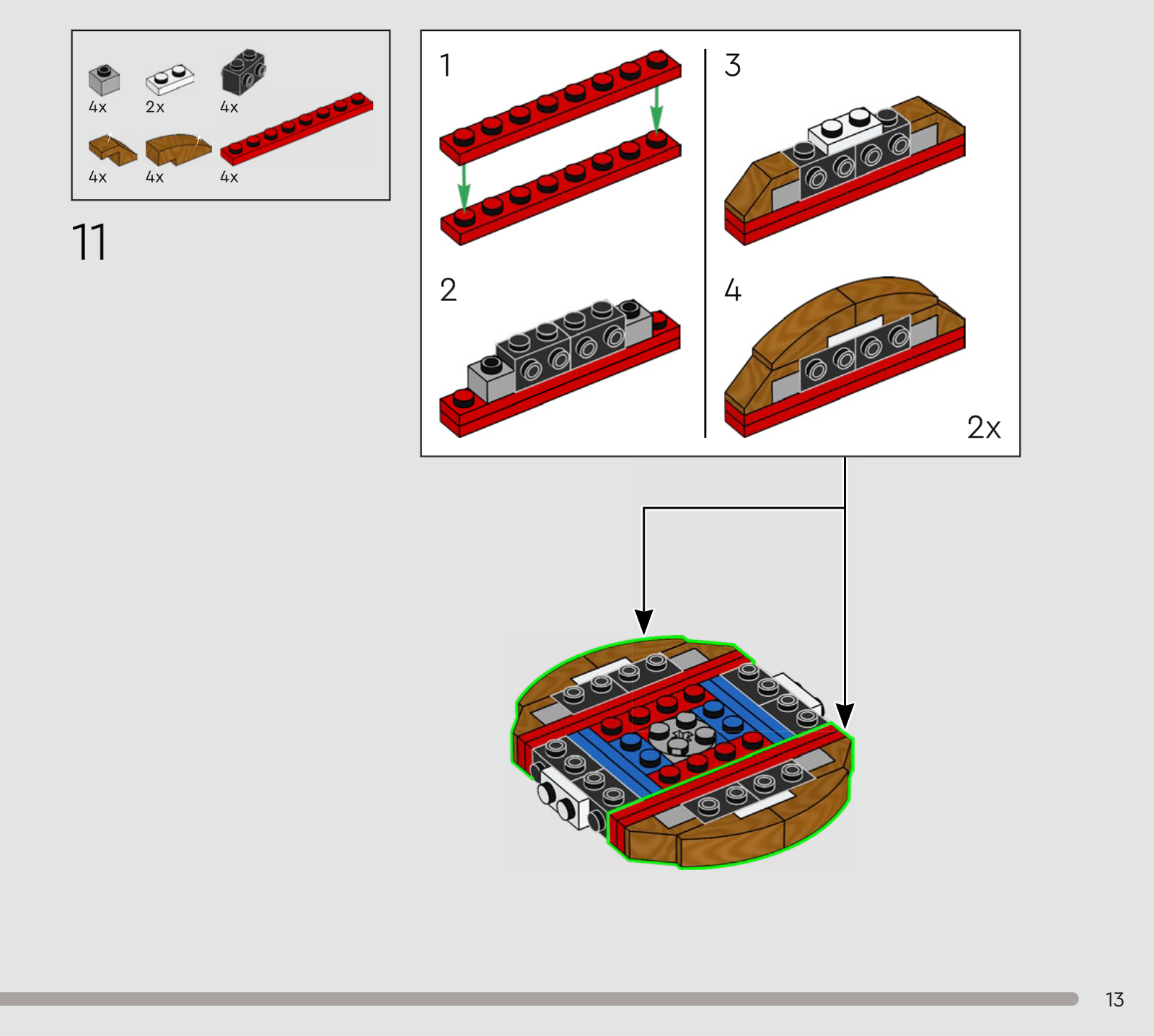 4x 2x 4x

4x 4x 4x

11

1

2

3

4

2x

13