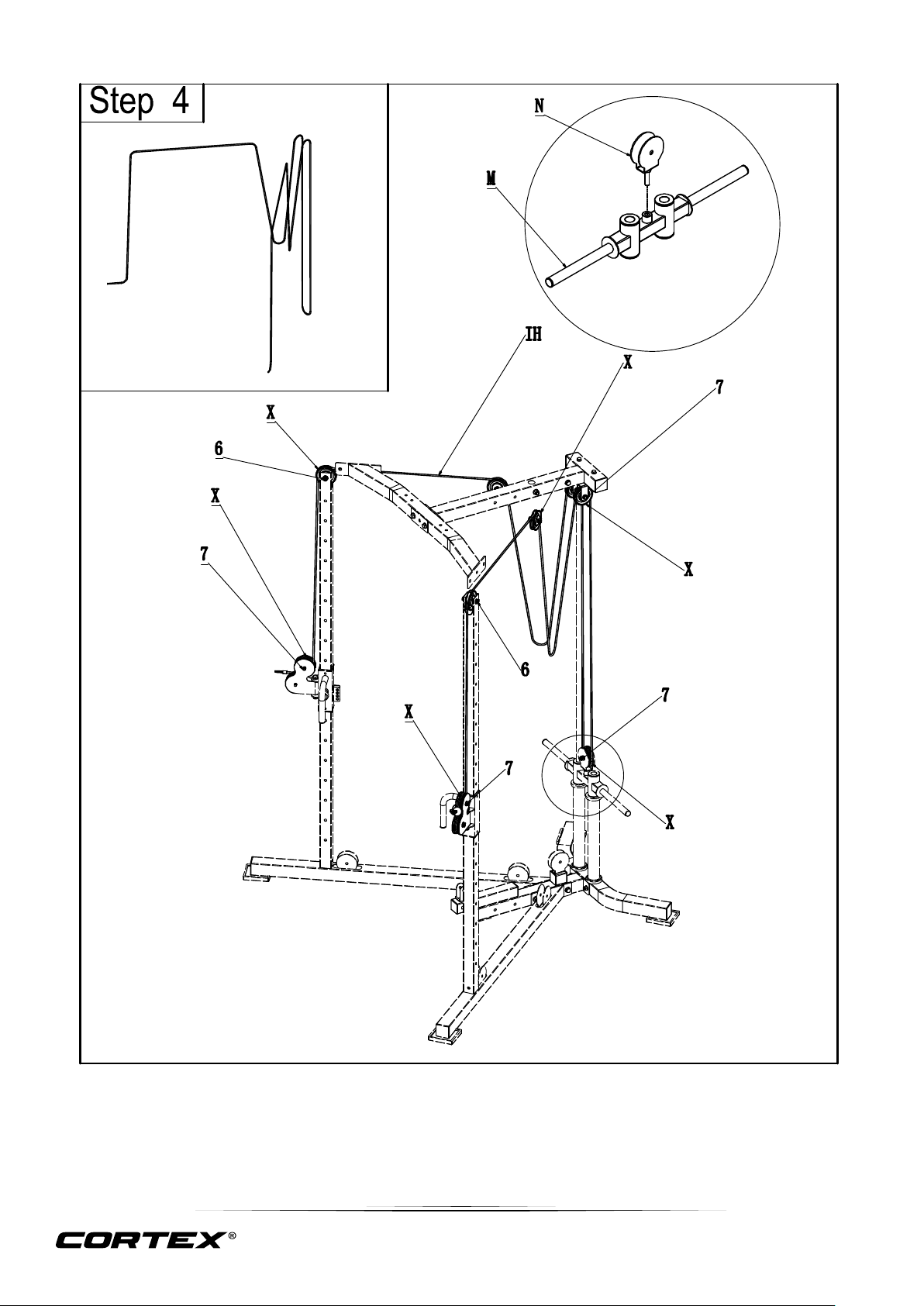 Step 4

N

M

IH

X

7

X

6

X

7

X

6

7

X

7

X

CORTEX®