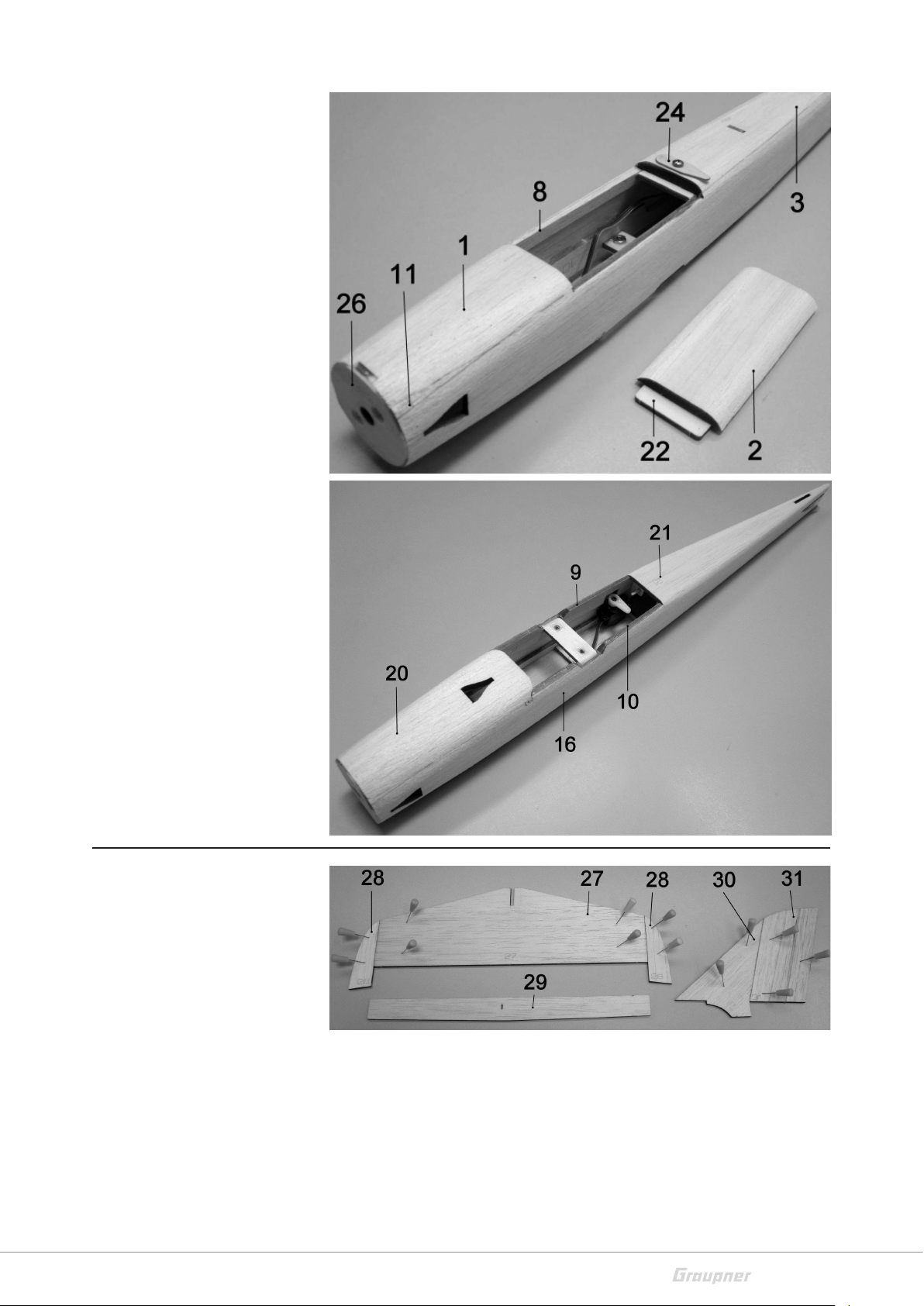 24
8
3
1
11
26
22
2

21
9
20
10
16

28
27
28
30
31
29

Graupner