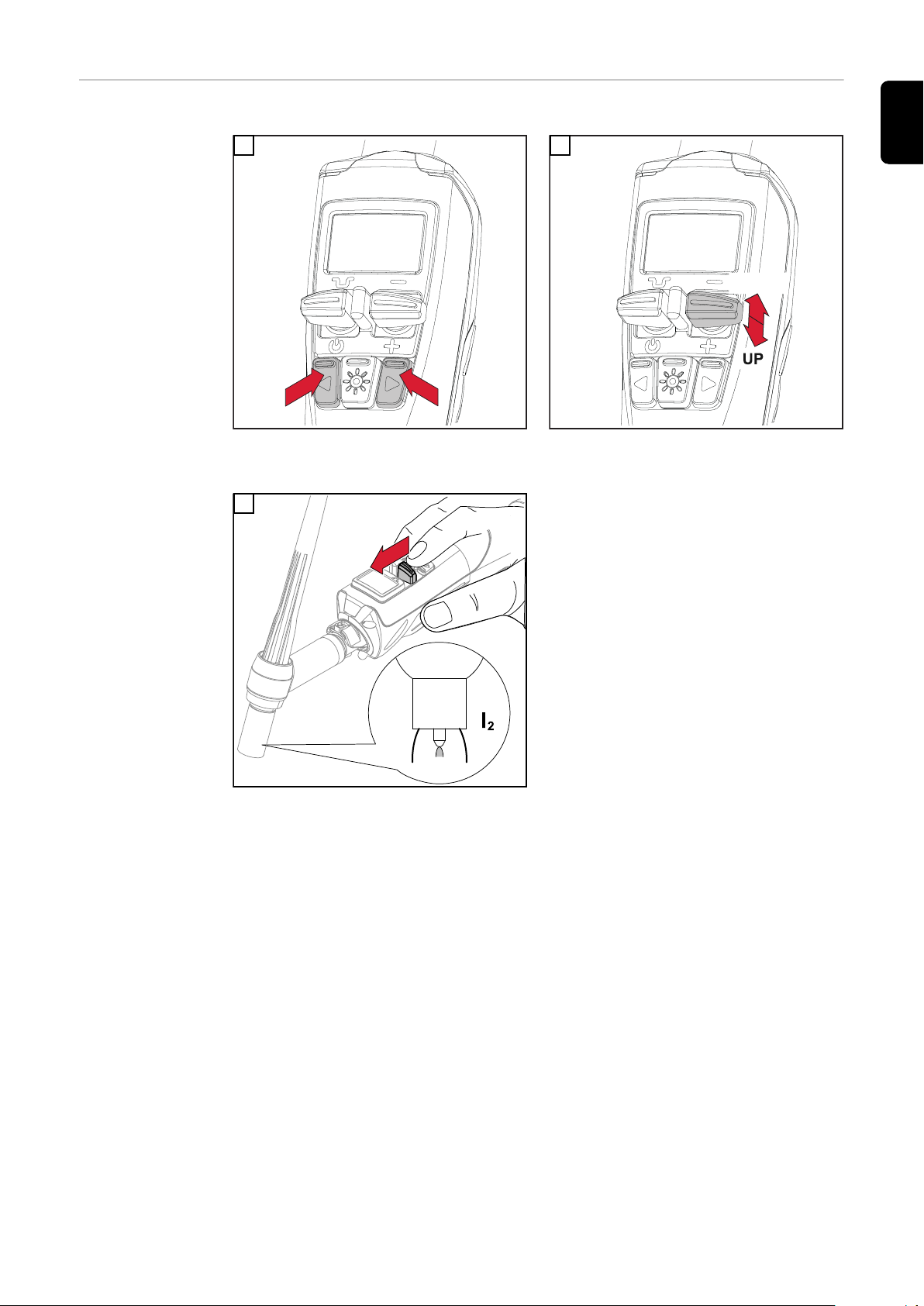 UP

$I_2$