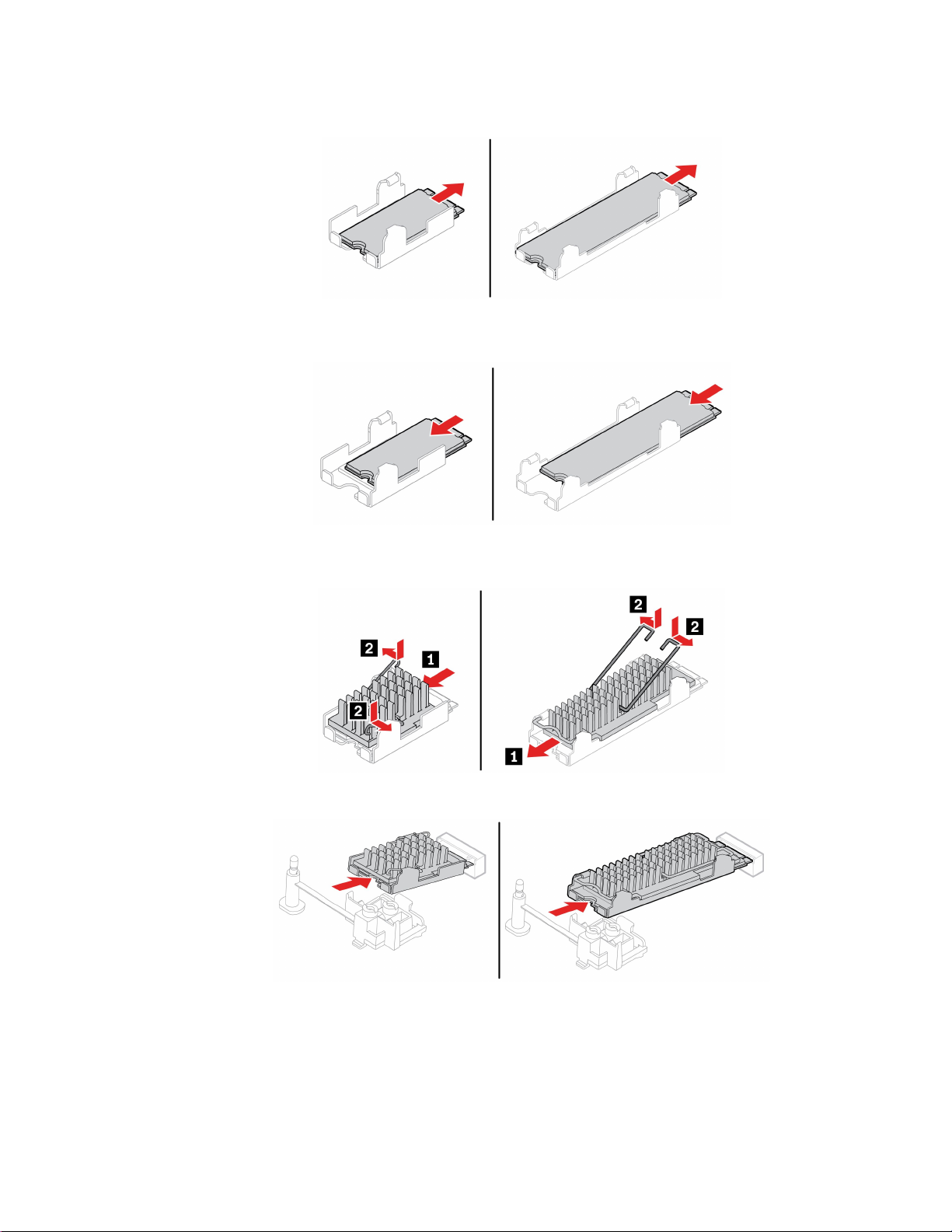 2
1
2
2
2
1