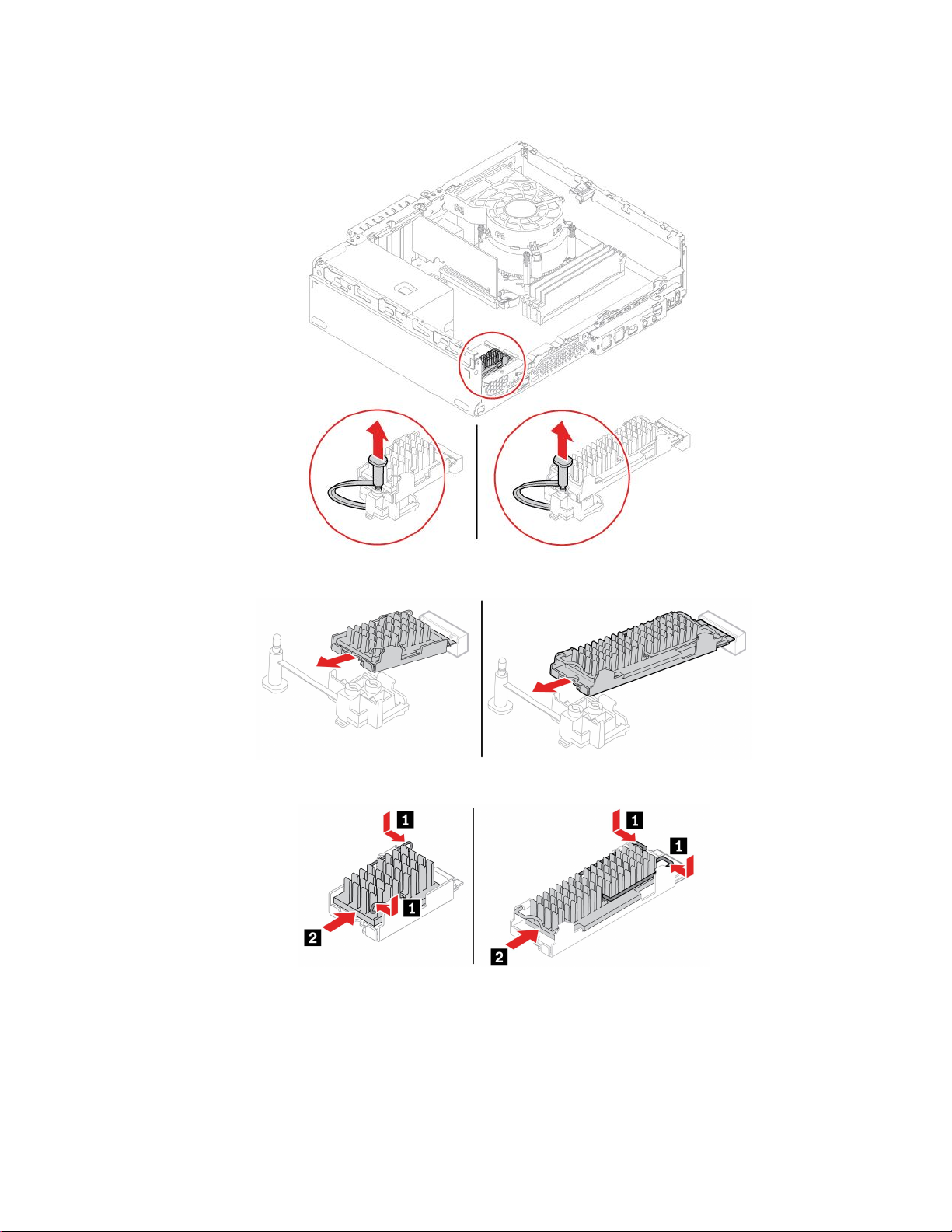 1

1

2

1

1

2