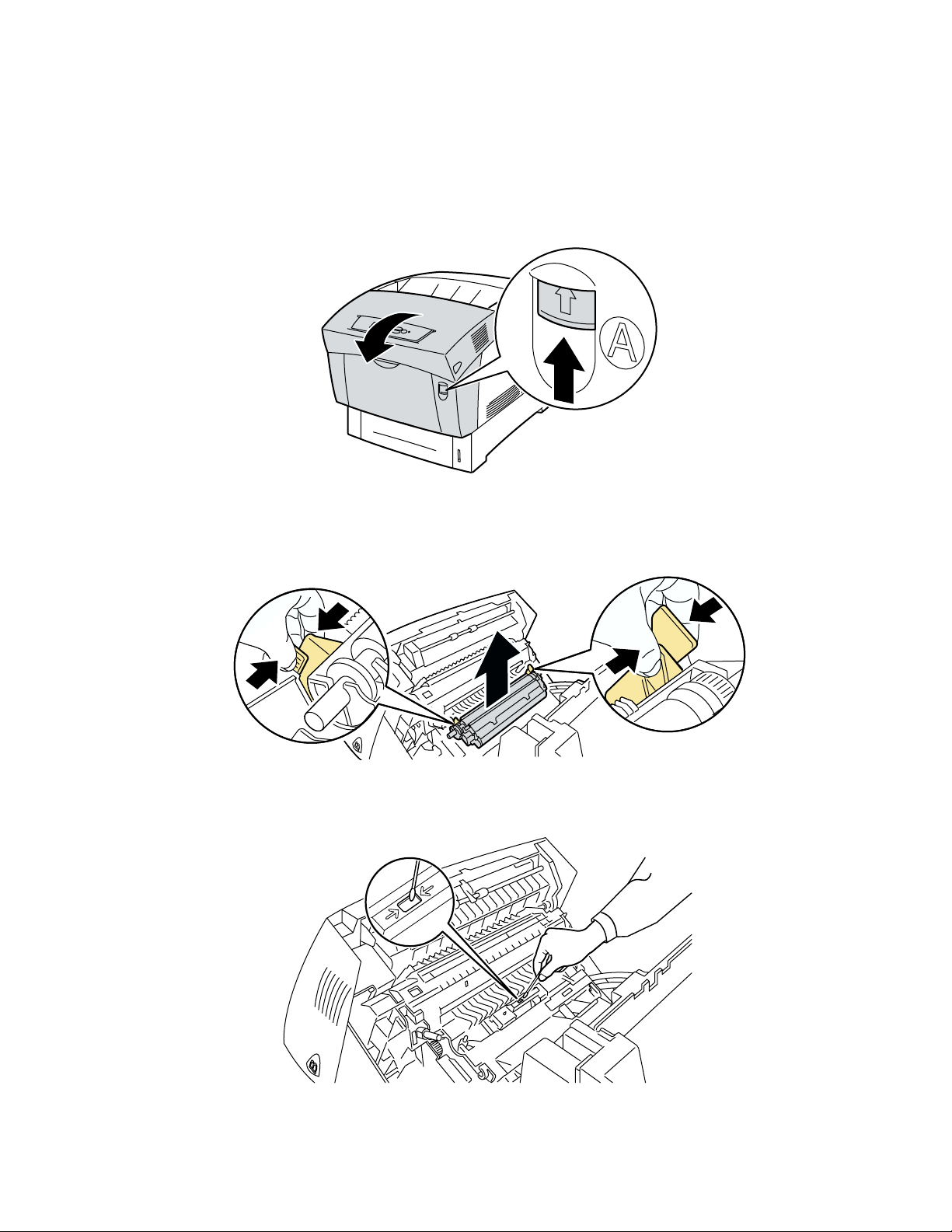 A