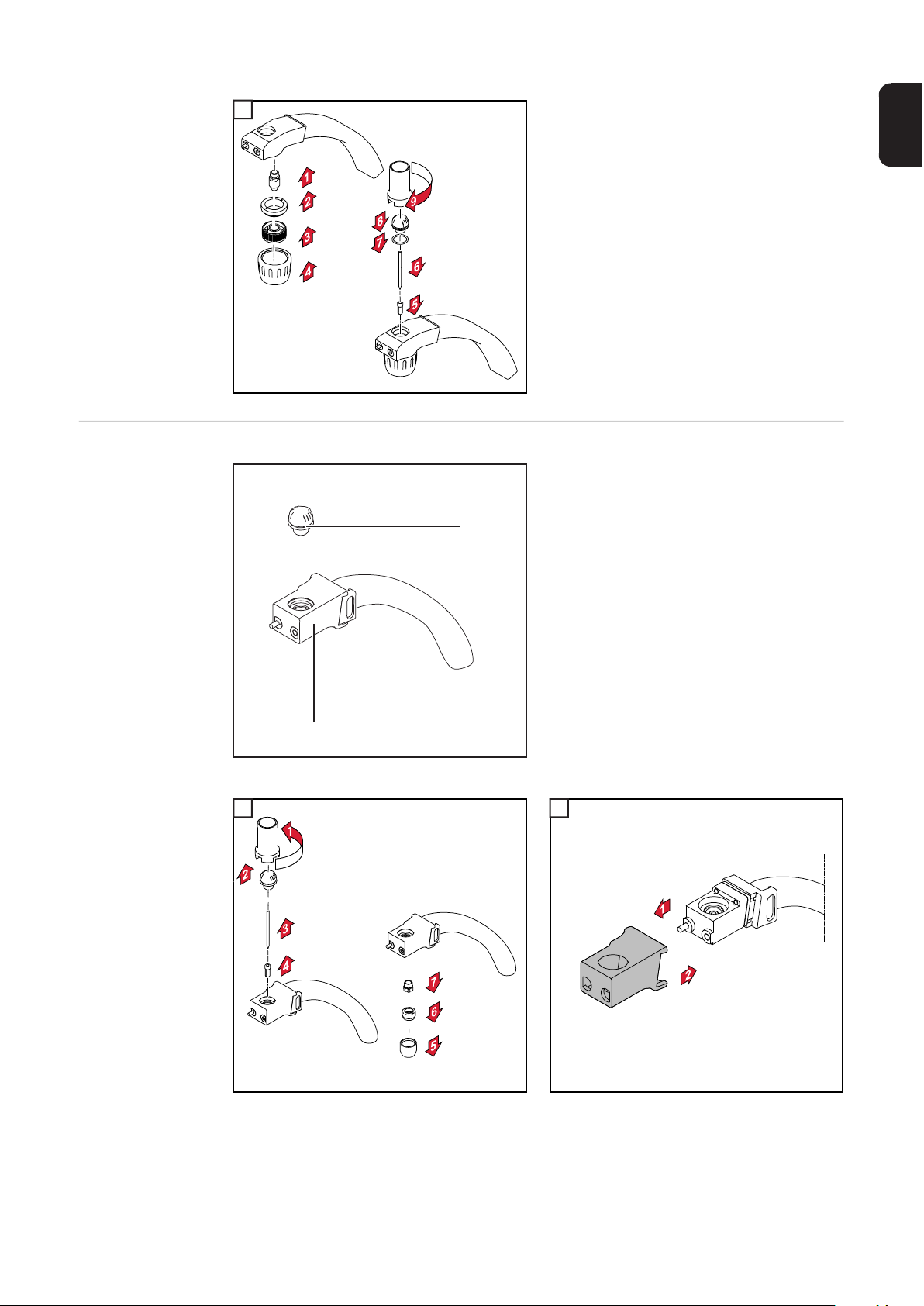 1
2
3
4
9
8
7
6
5

1
2
3
4
7
6
5

1
2