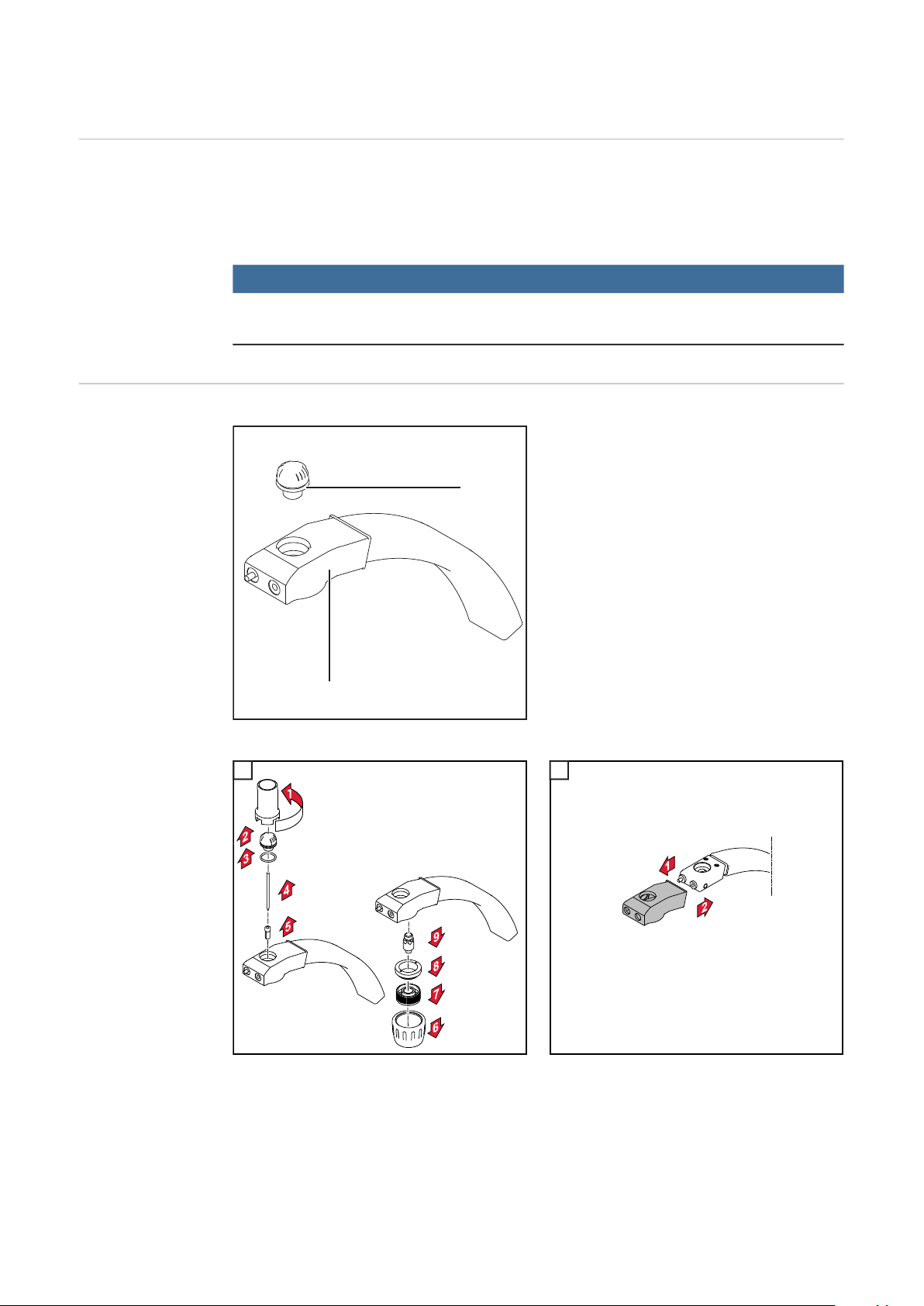 1
2
3
4
5
9
8
7
6
1
2