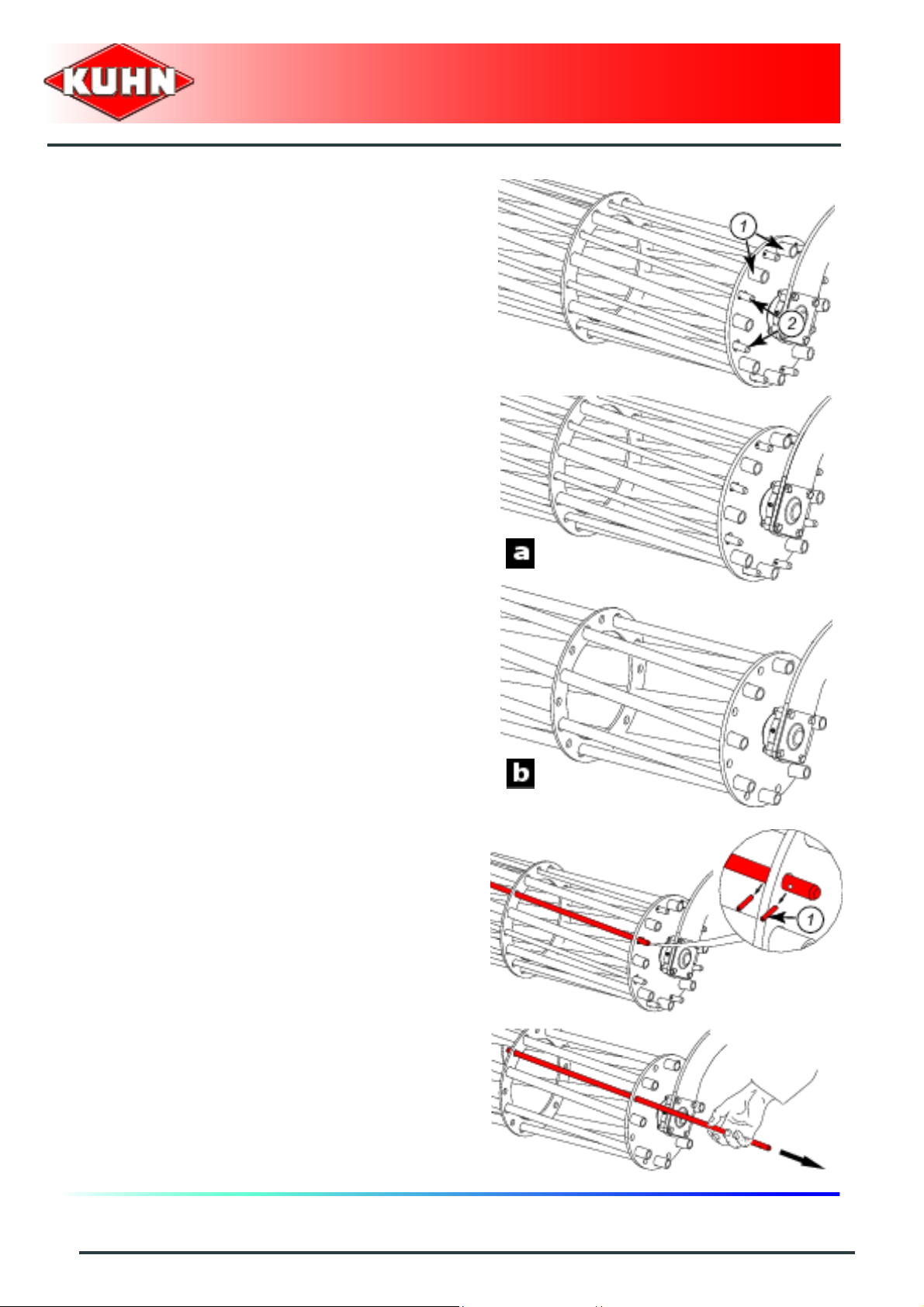 KUHN

1

2

a

b

1