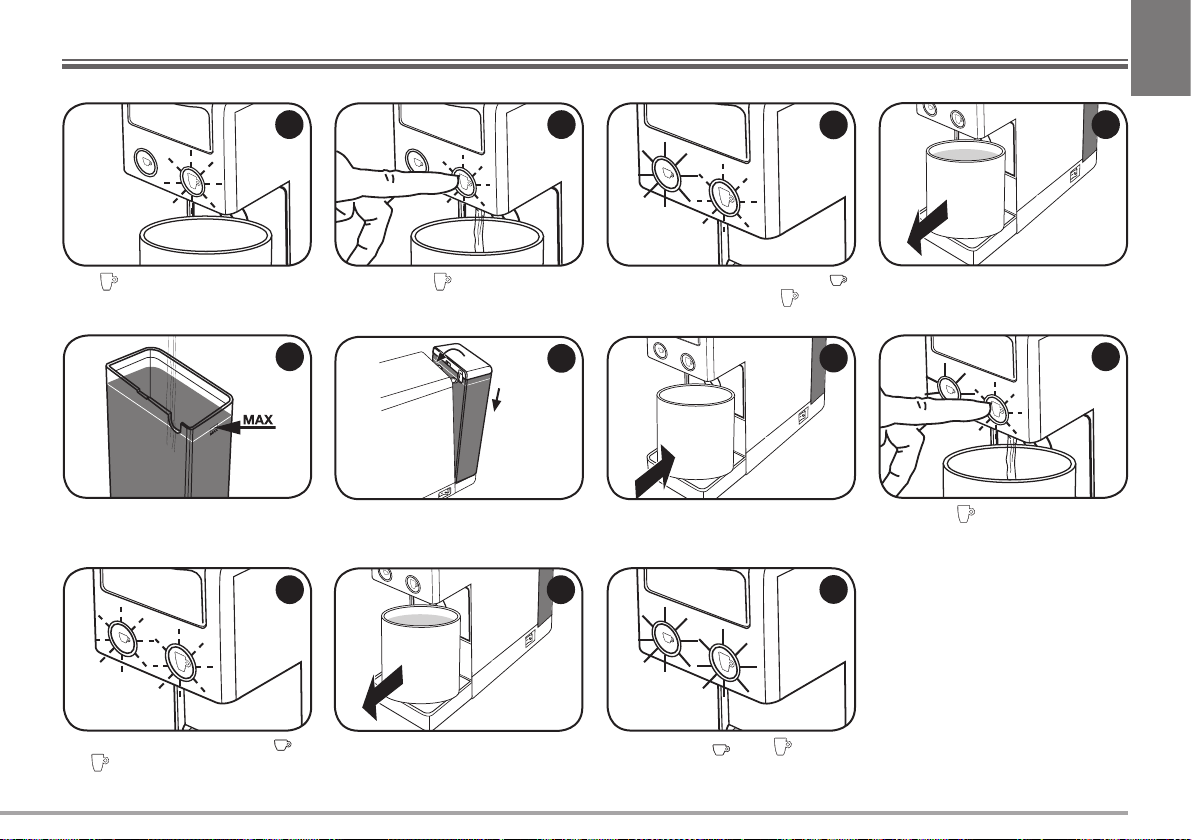 MAX