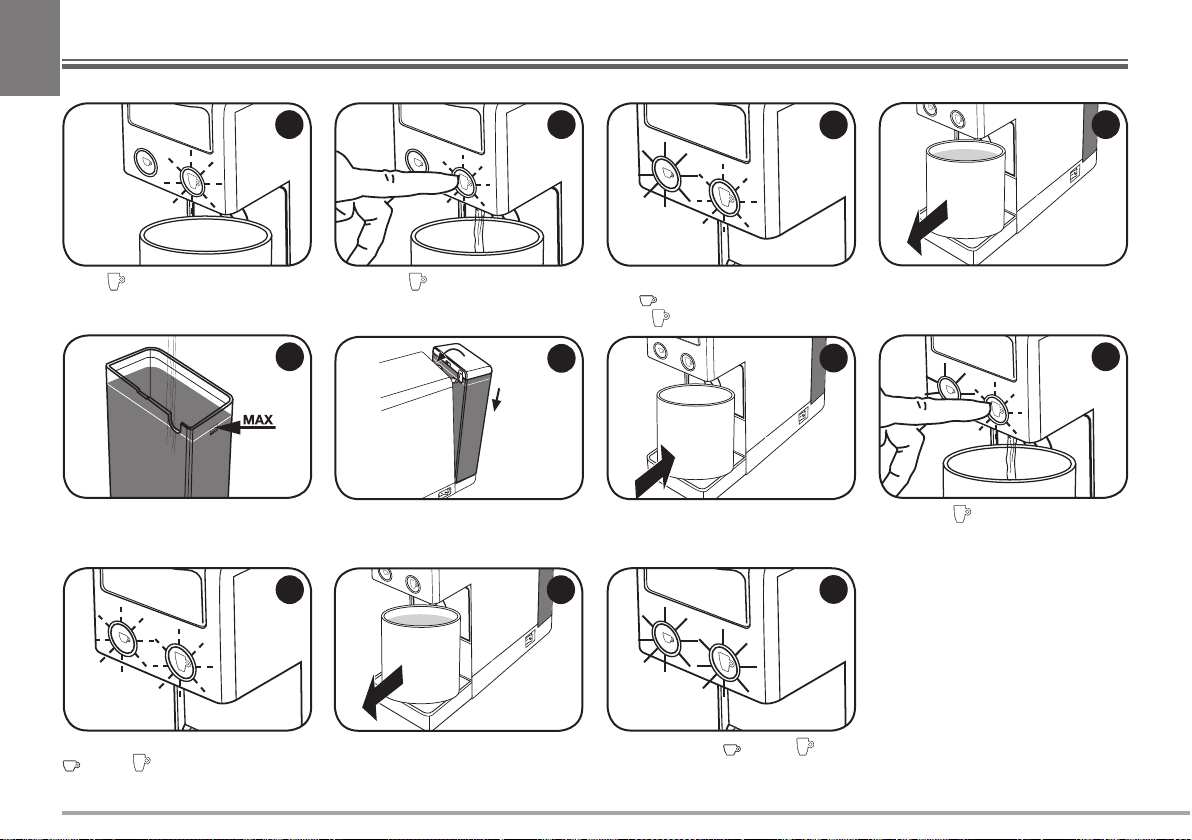 MAX