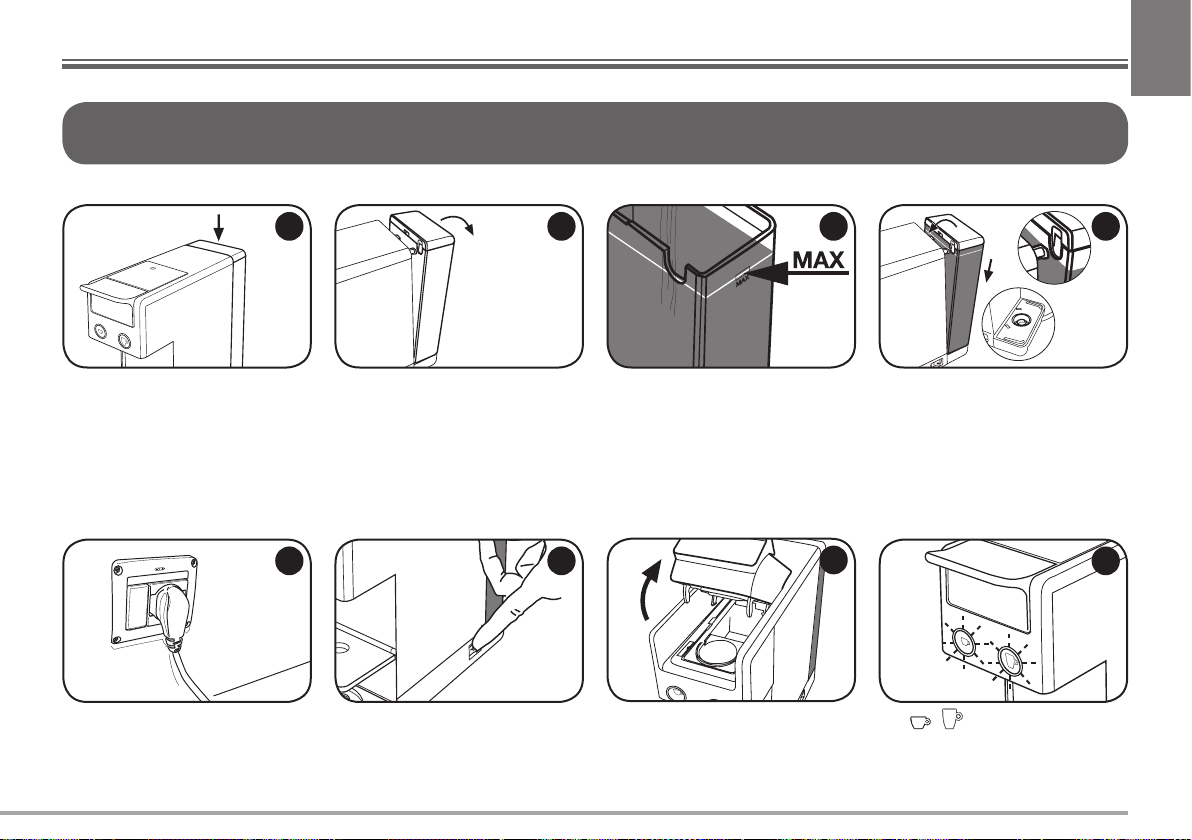 MAX

MAX