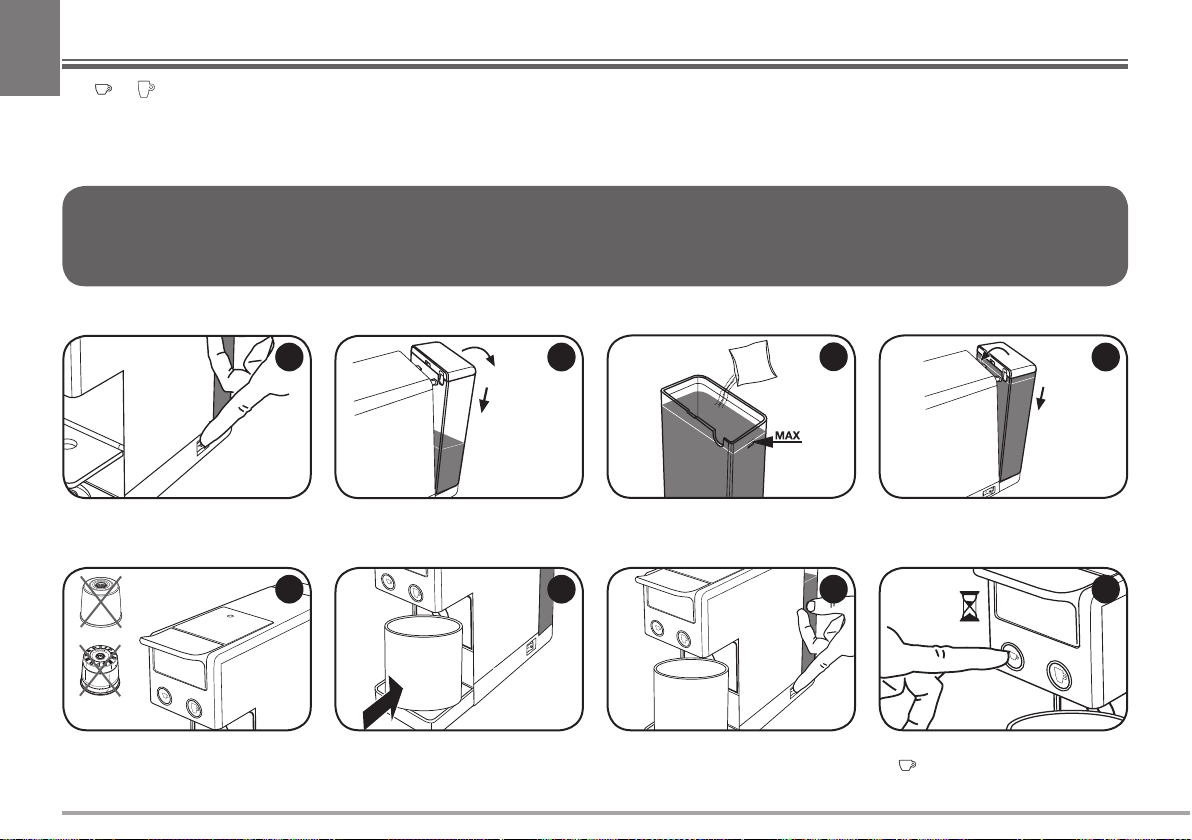 MAX