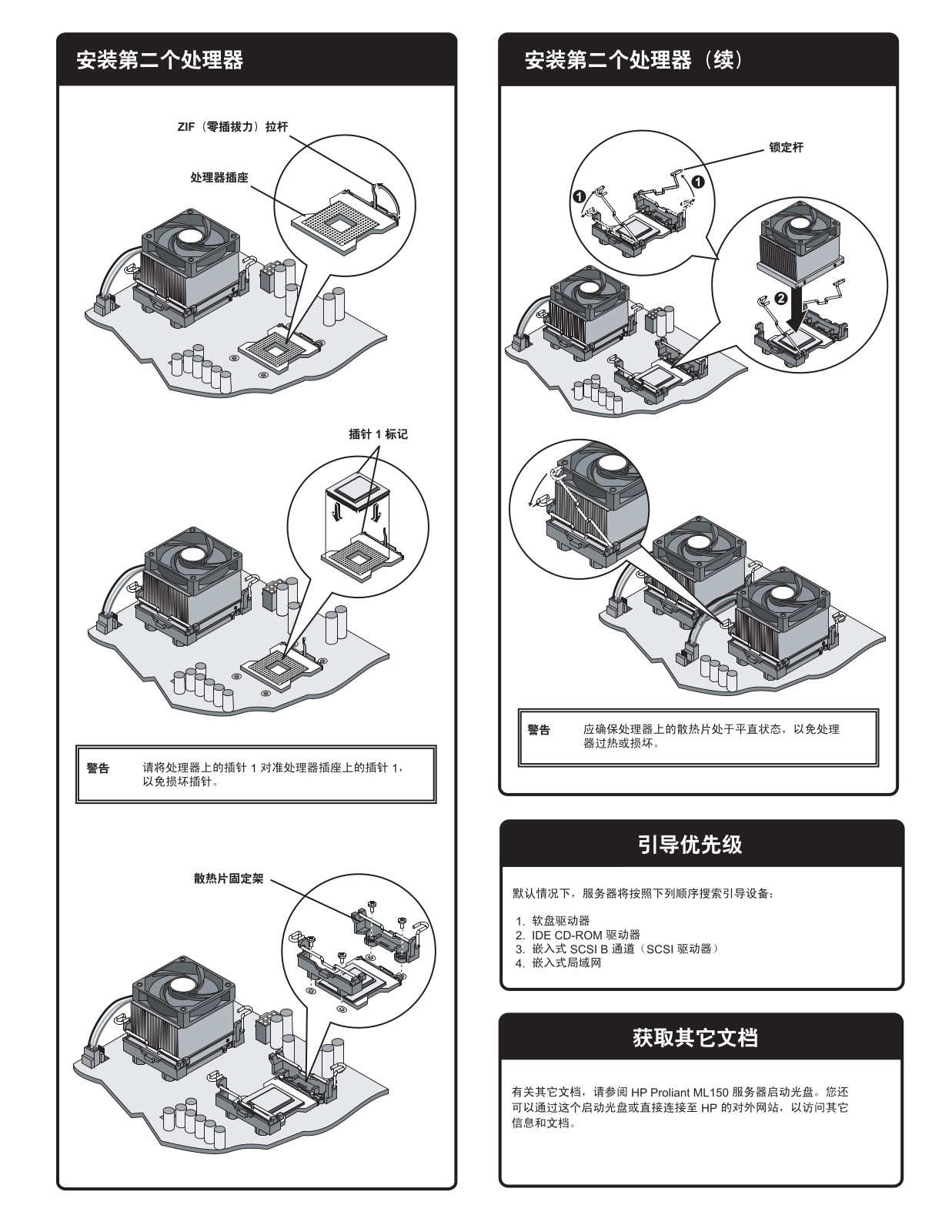 安装第二个处理器

ZIF（零插拔力）拉杆

处理器插座

插针 1 标记

警告　请将处理器上的插针 1 对准处理器插座上的插针 1，以免损坏插针。

散热片固定架

安装第二个处理器（续）

锁定杆

1

1

2

警告　应确保处理器上的散热片处于平直状态，以免处理器过热或损坏。

引导优先级

默认情况下，服务器将按照下列顺序搜索引导设备：

1. 软盘驱动器
2. IDE CD-ROM 驱动器
3. 嵌入式 SCSI B 通道（SCSI 驱动器）
4. 嵌入式局域网

获取其它文档

有关其它文档，请参阅 HP Proliant ML150 服务器启动光盘。您还可以通过这个启动光盘或直接连接至 HP 的对外网站，以访问其它信息和文档。