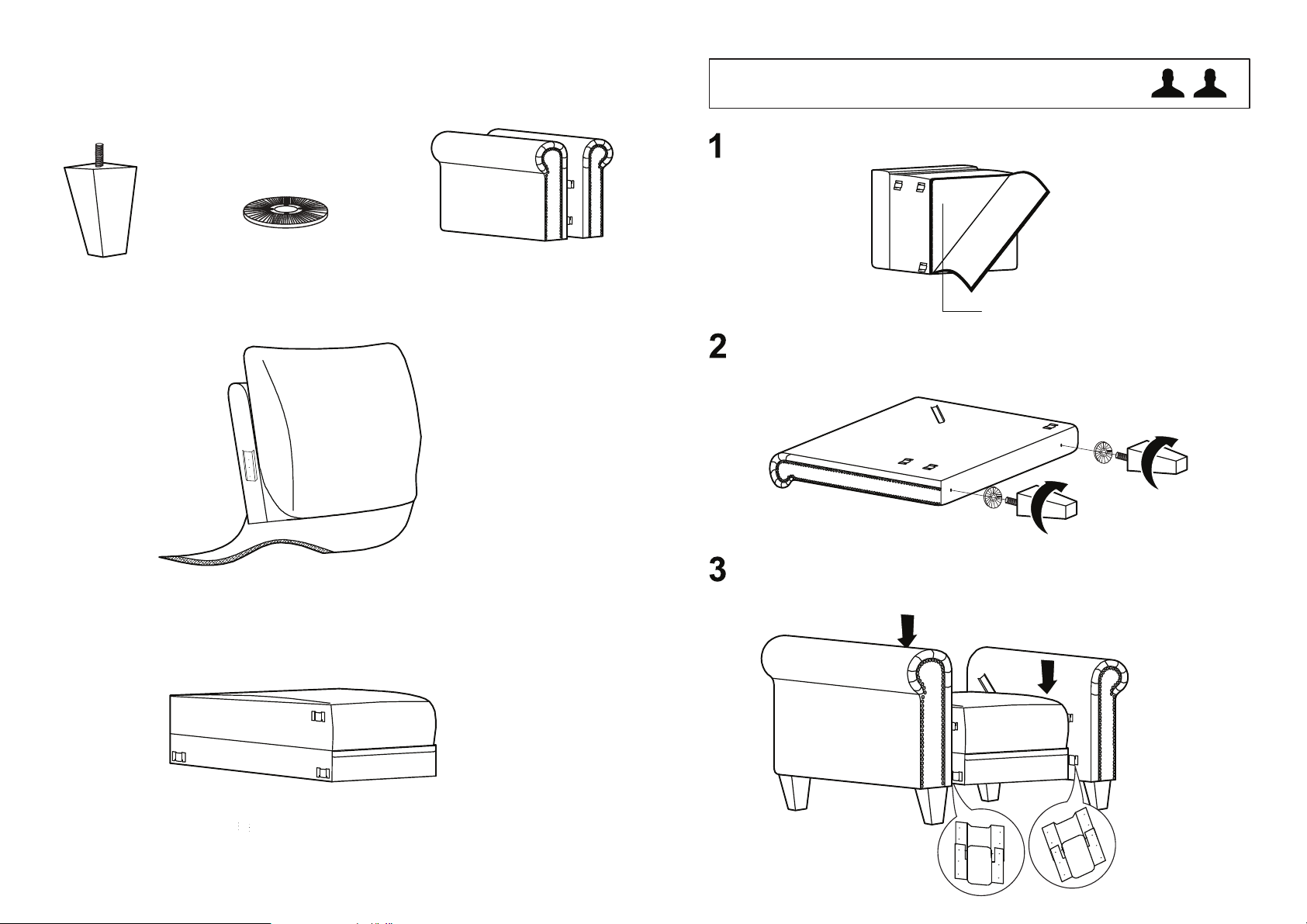 1

2

3