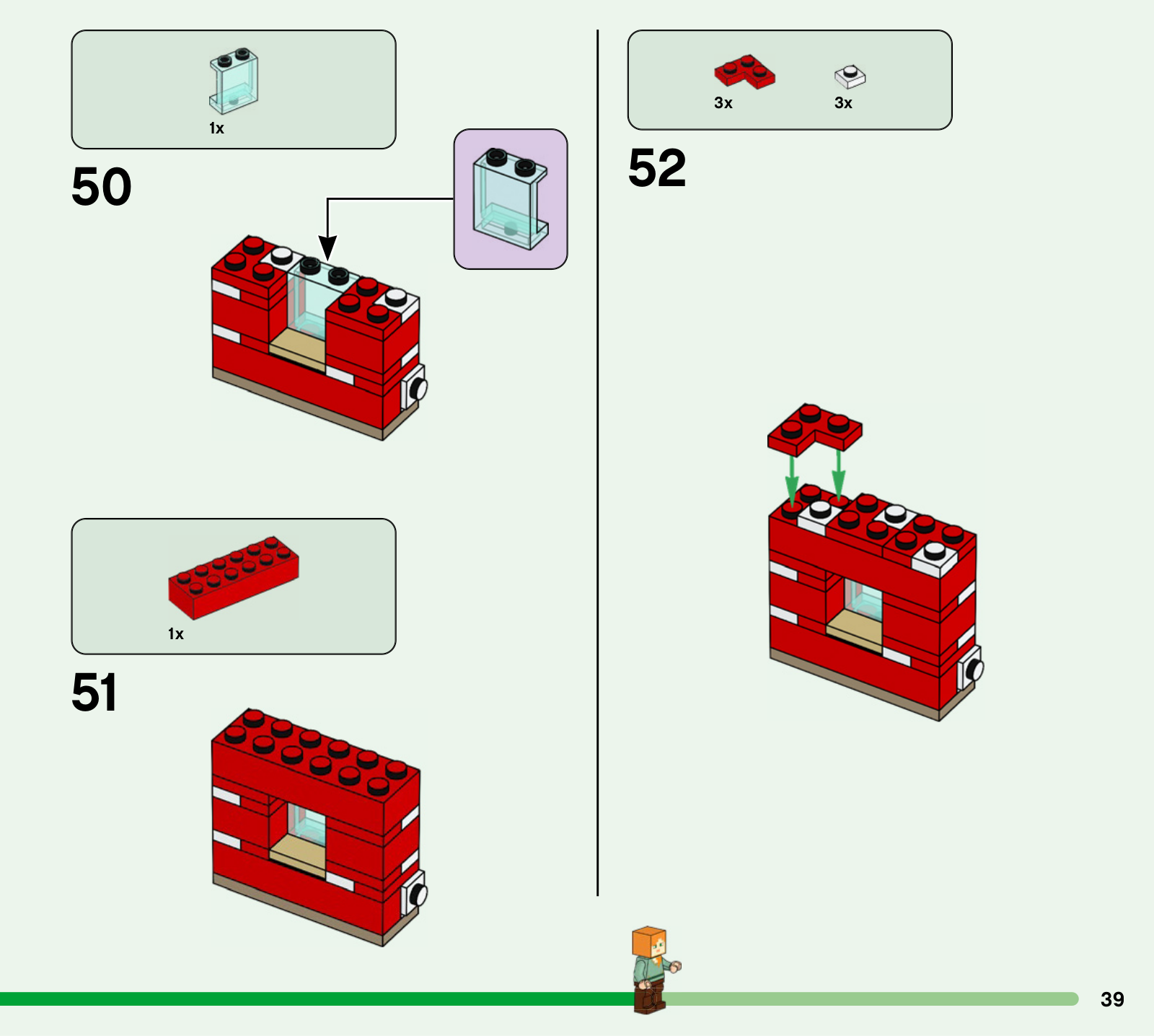 1x

50

1x

51

3x 3x

52

39