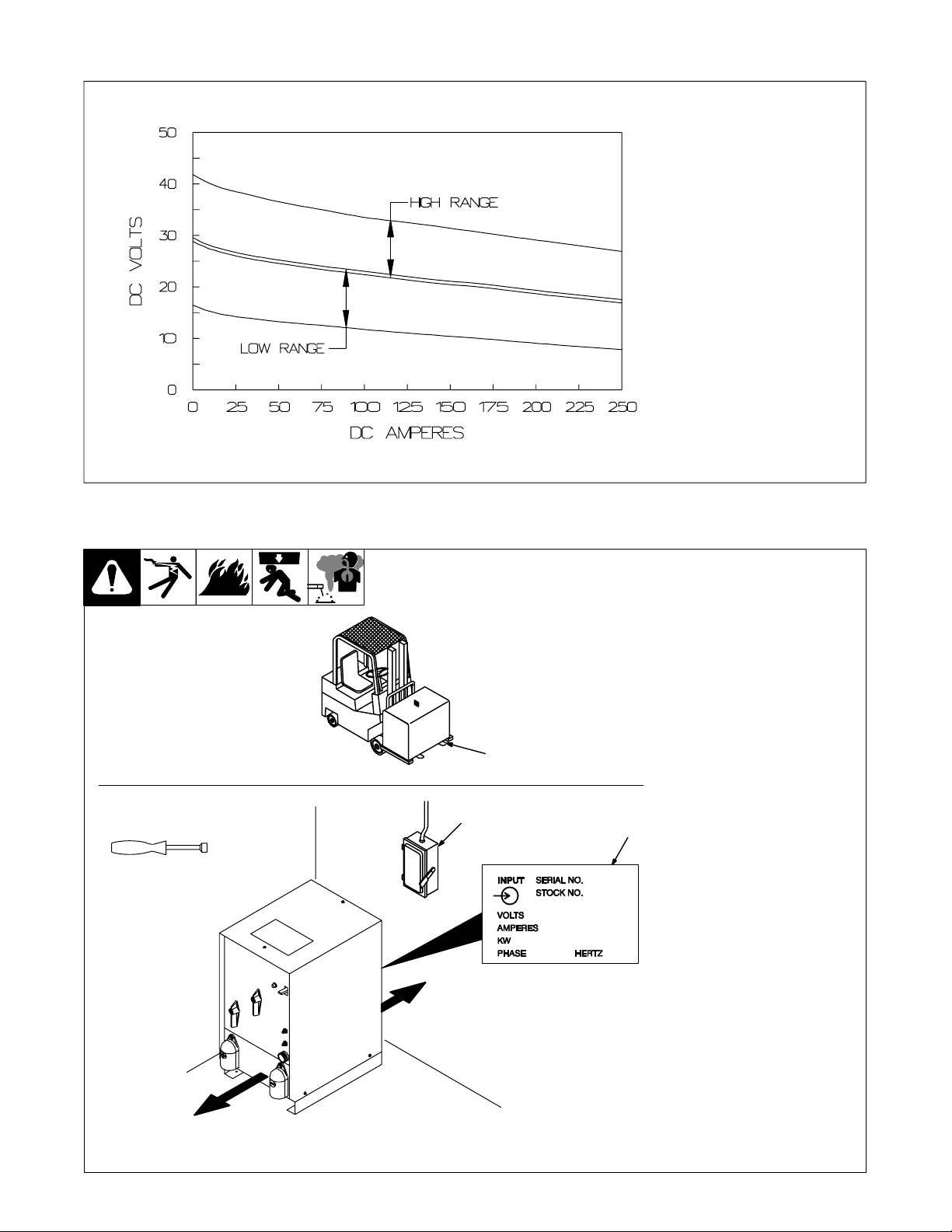 50
40
30
20
10
0
DC VOLTS
HIGH RANGE
LOW RANGE
0 25 50 75 100 125 150 175 200 225 250
DC AMPERES

INPUT SERIAL NO.
STOCK NO.
VOLTS
AMPERES
KW
PHASE HERTZ