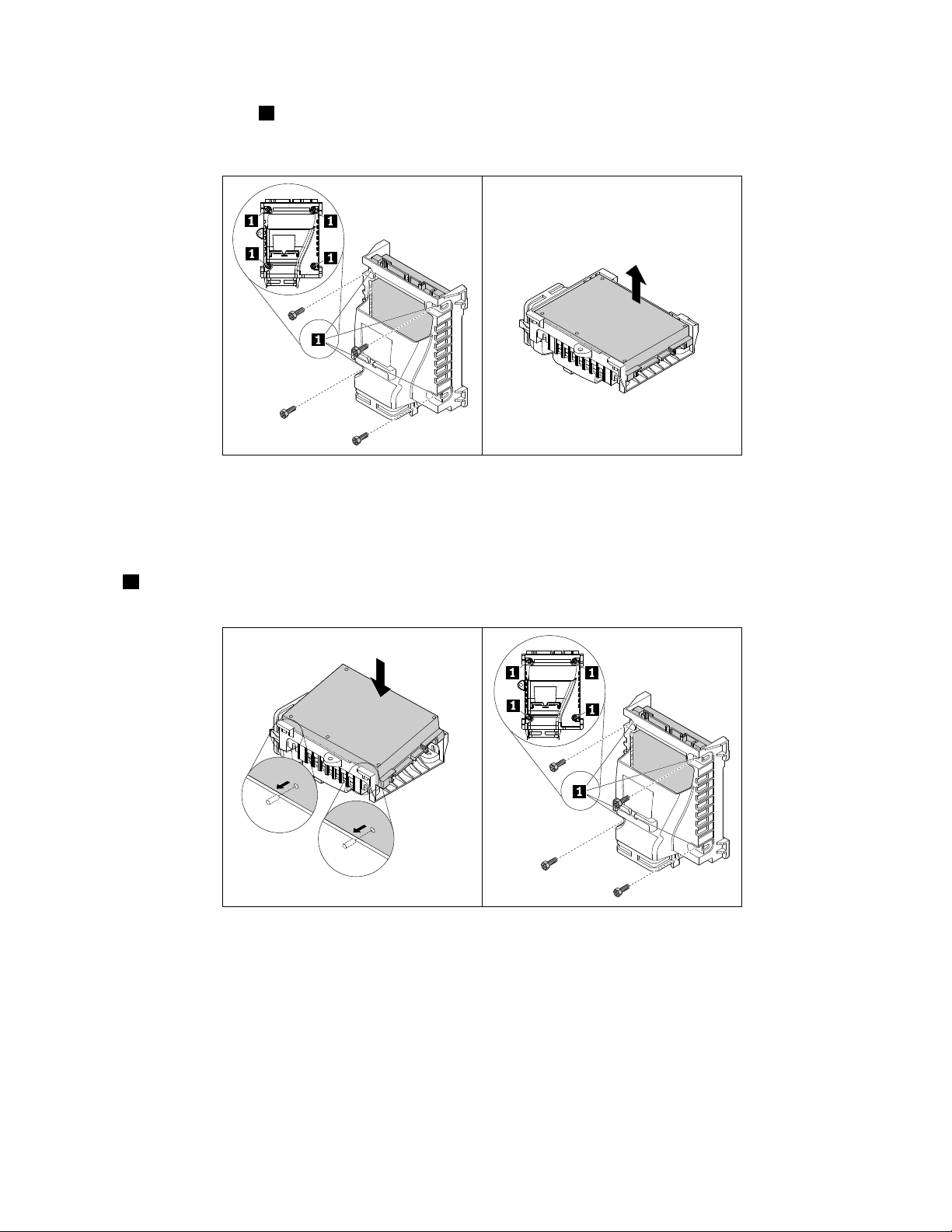 1

1 1
1 1
1

1

1 1
1 1
1