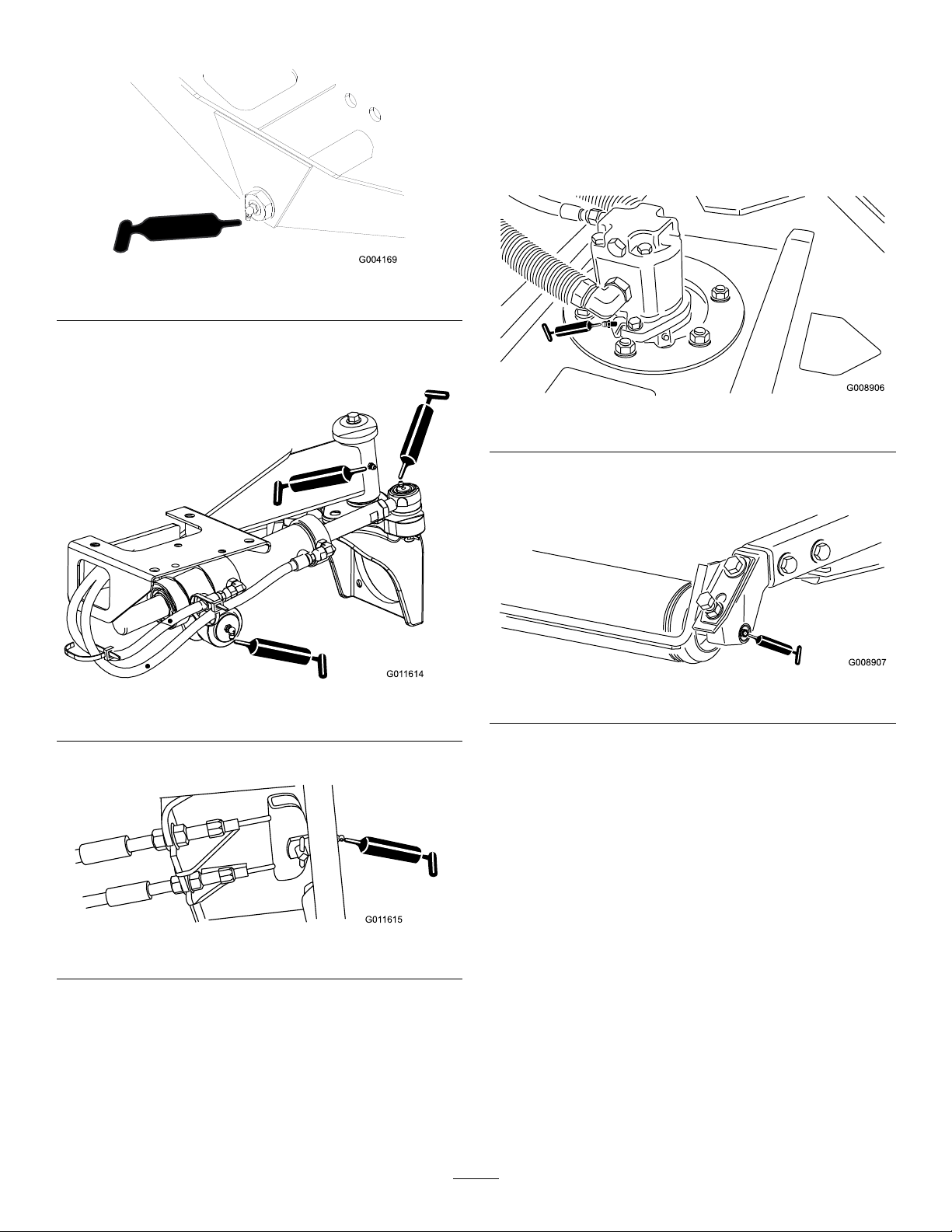 G004169

G011614

G011615

G008906

G008907