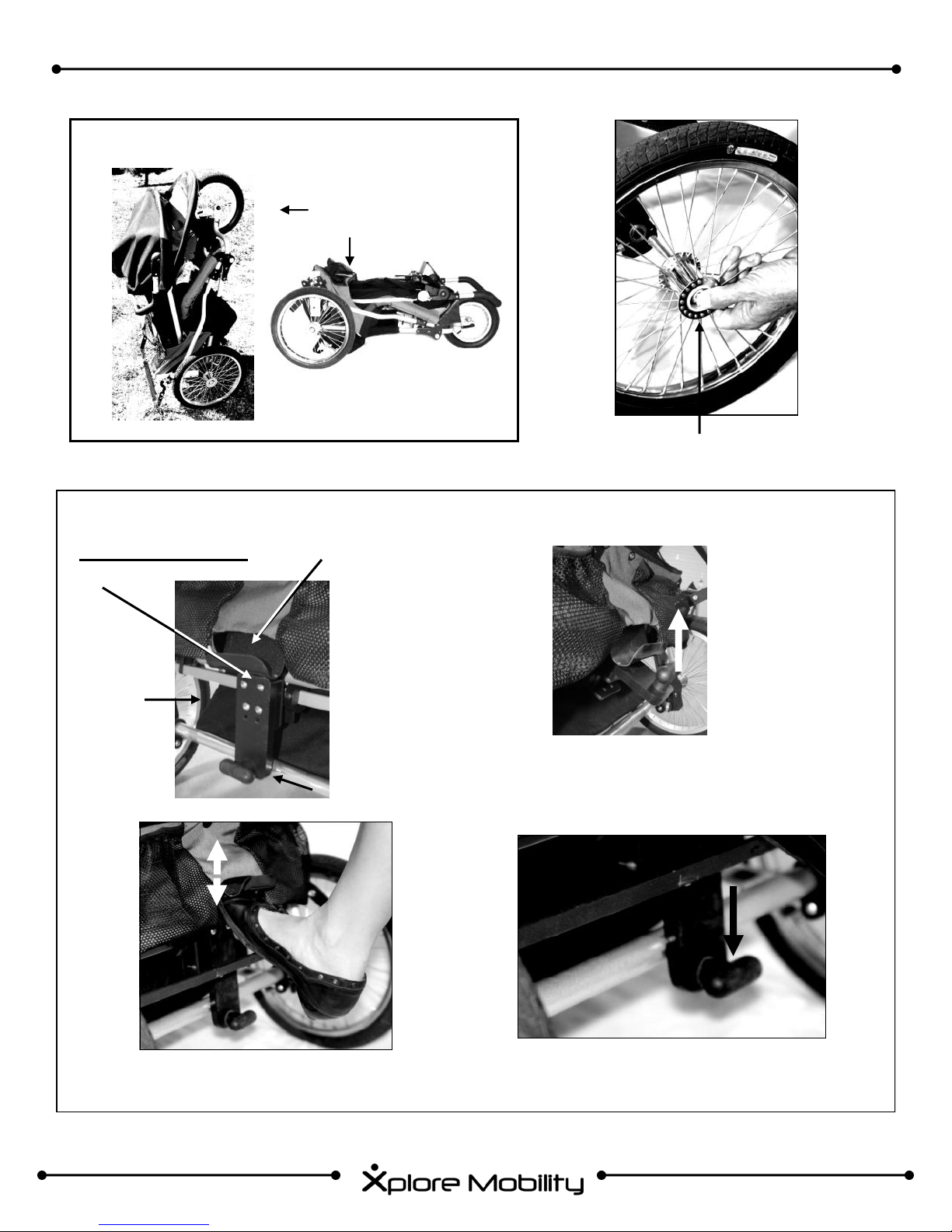 Xplore Mobility