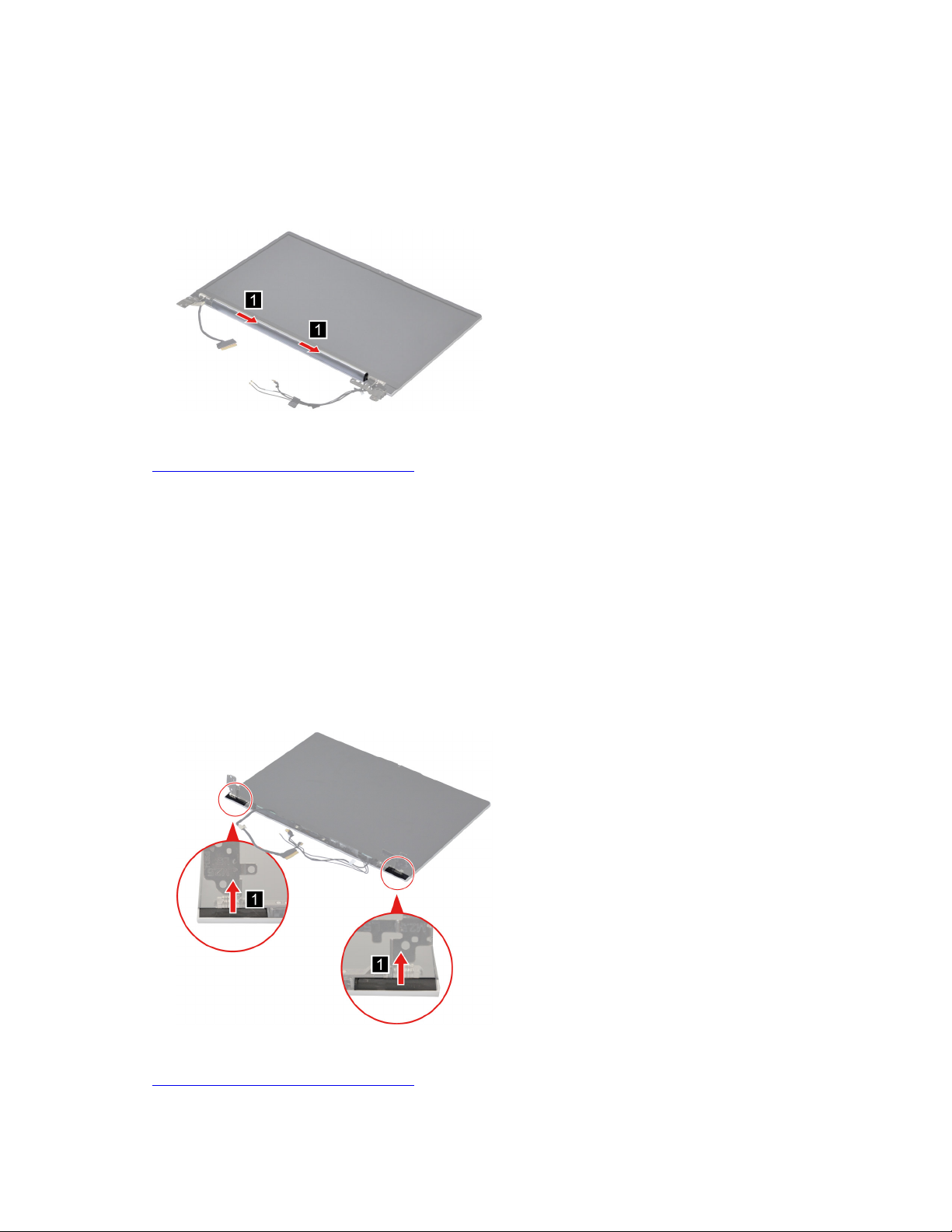 1

1

1

1