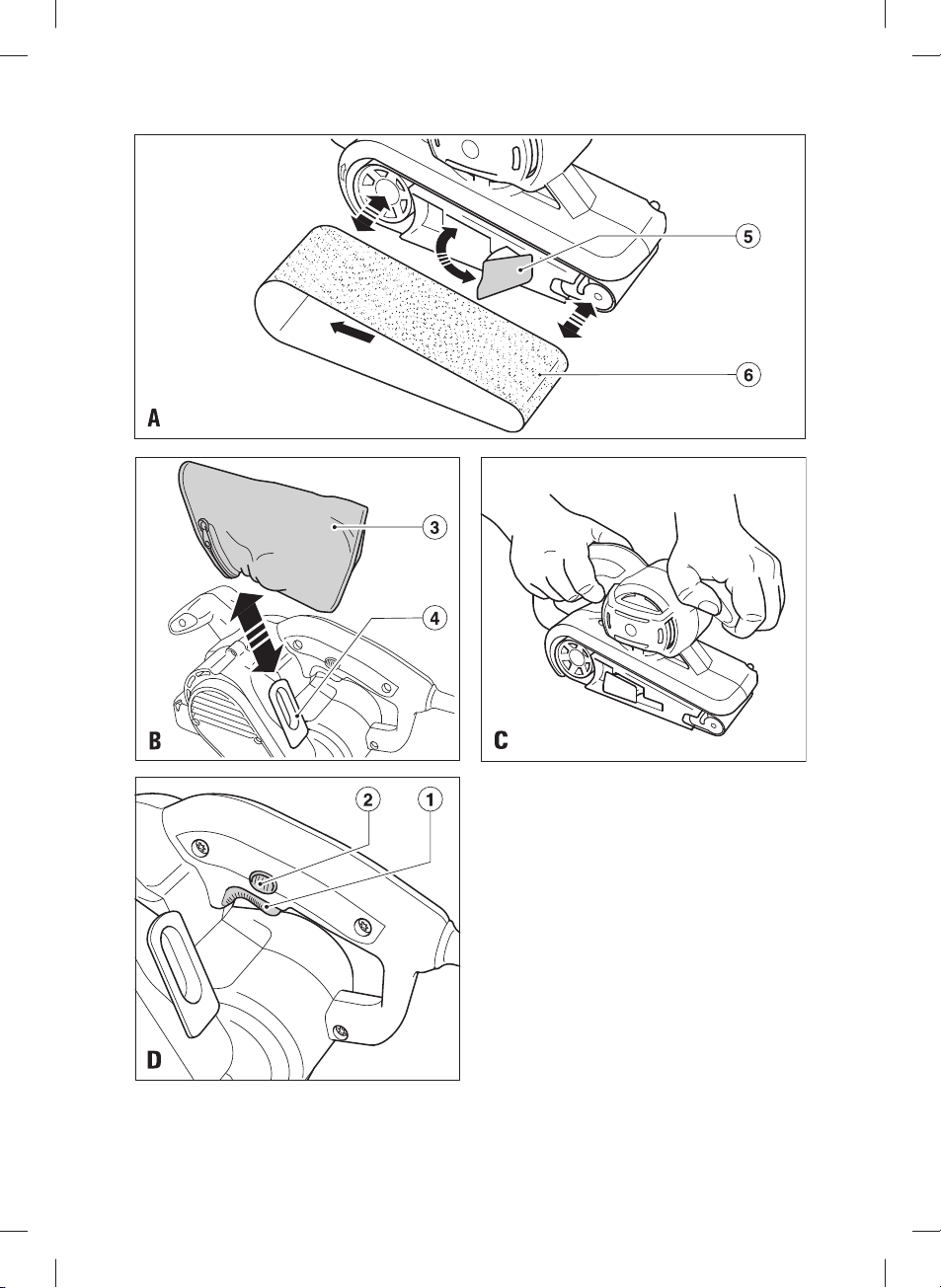 5
6
A
3
4
B
C
2
1
D