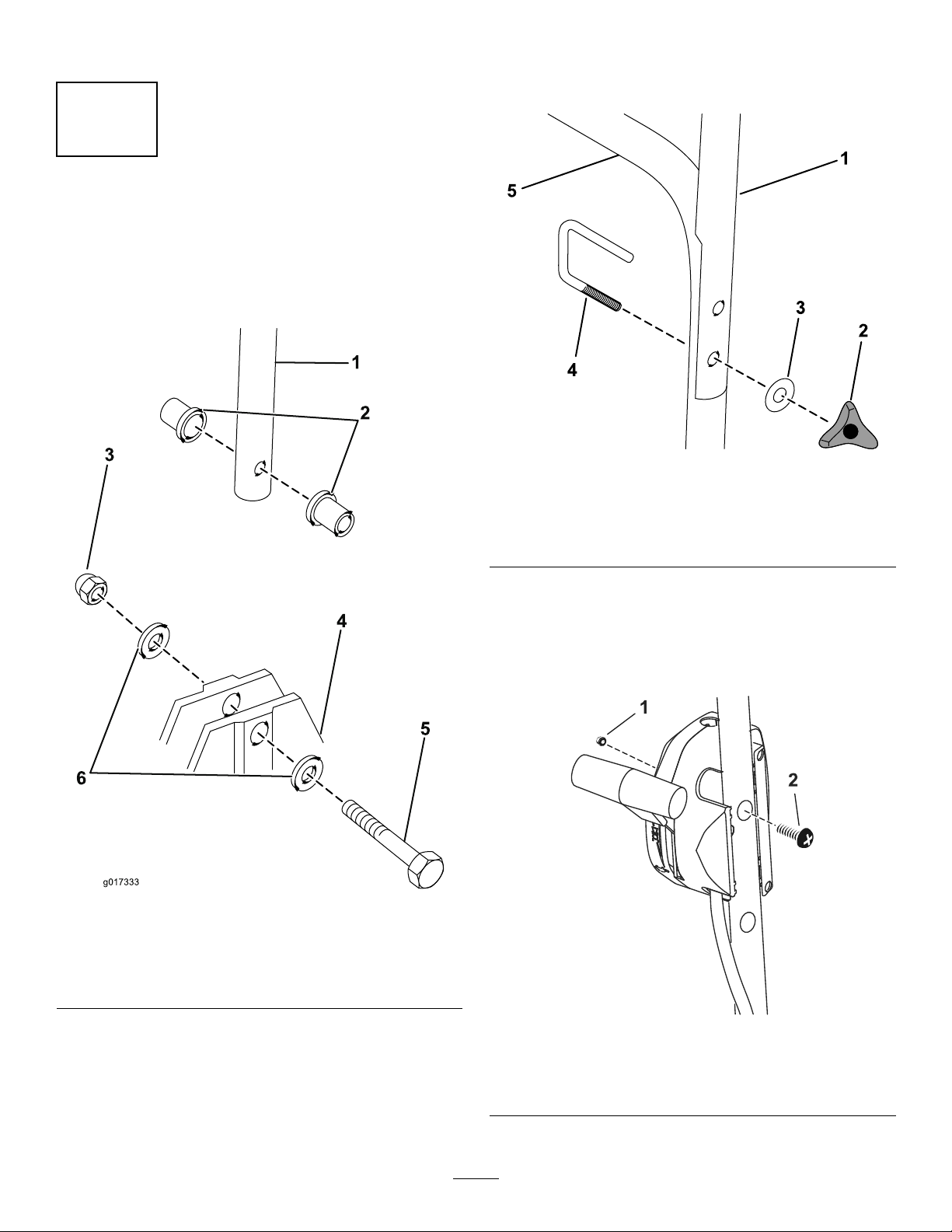 1

2

3

4

5

6

g017333

5

1

4

3

2

1

2