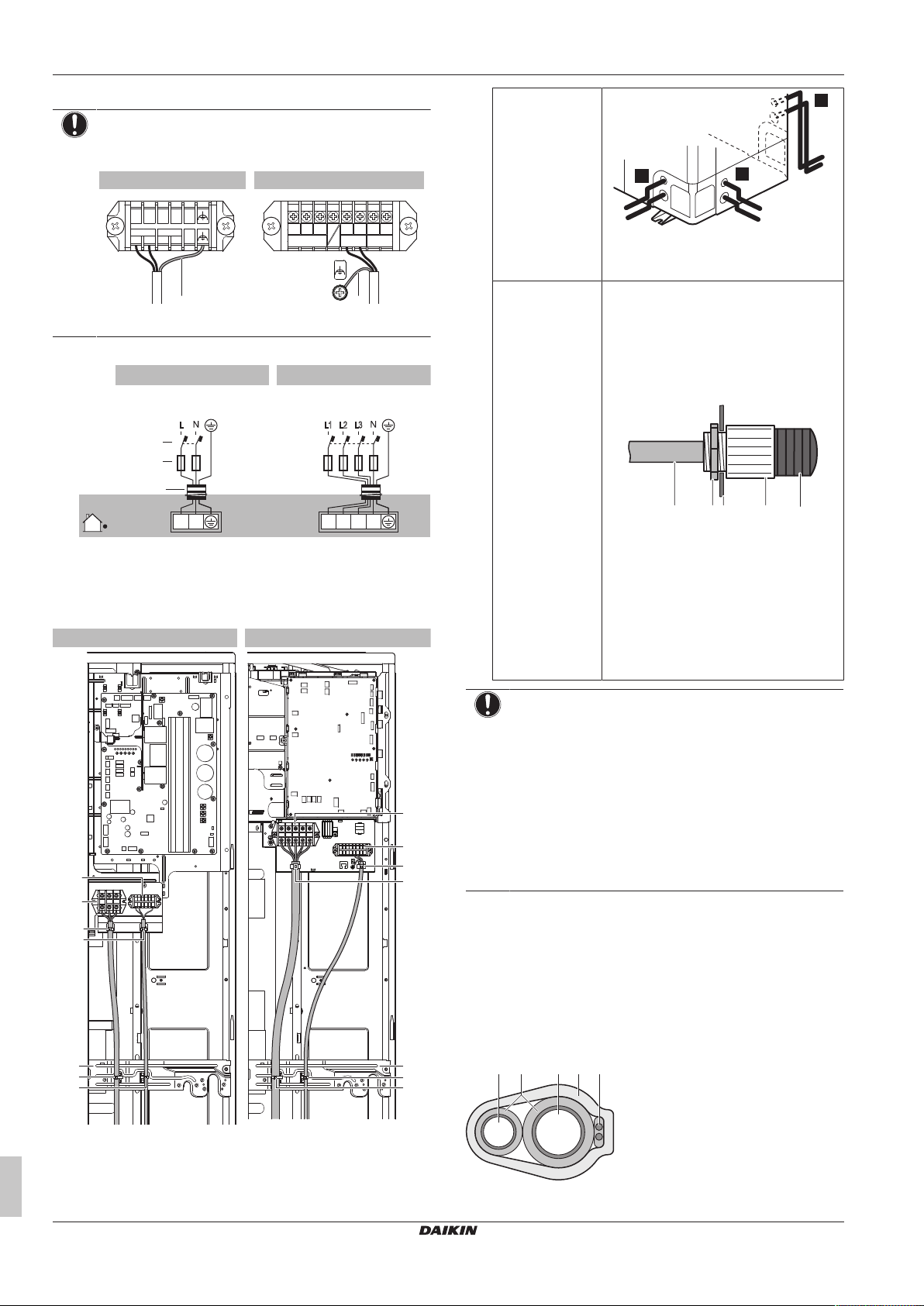 L N
L1 L2 L3 N
DAIKIN