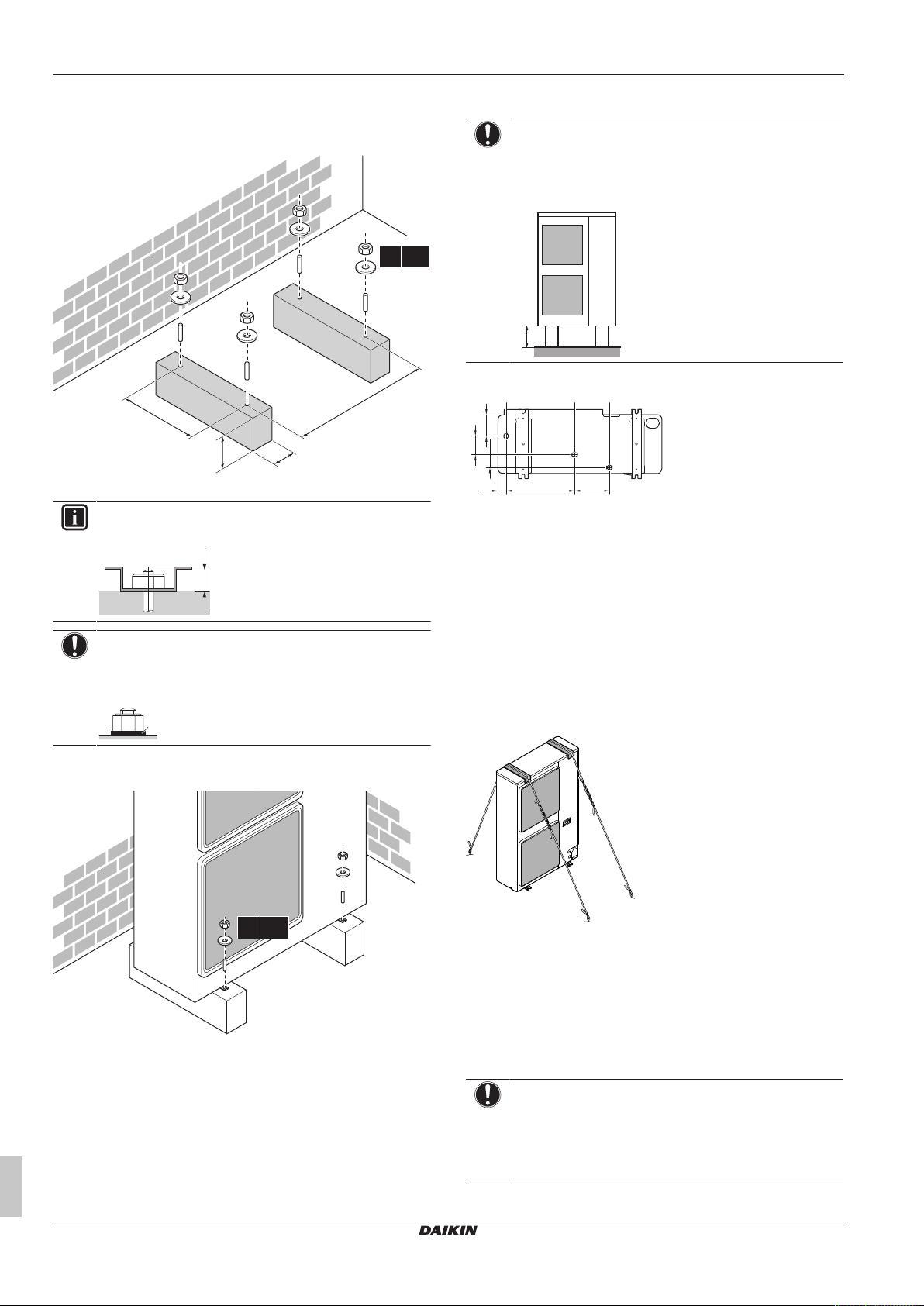 DAIKIN