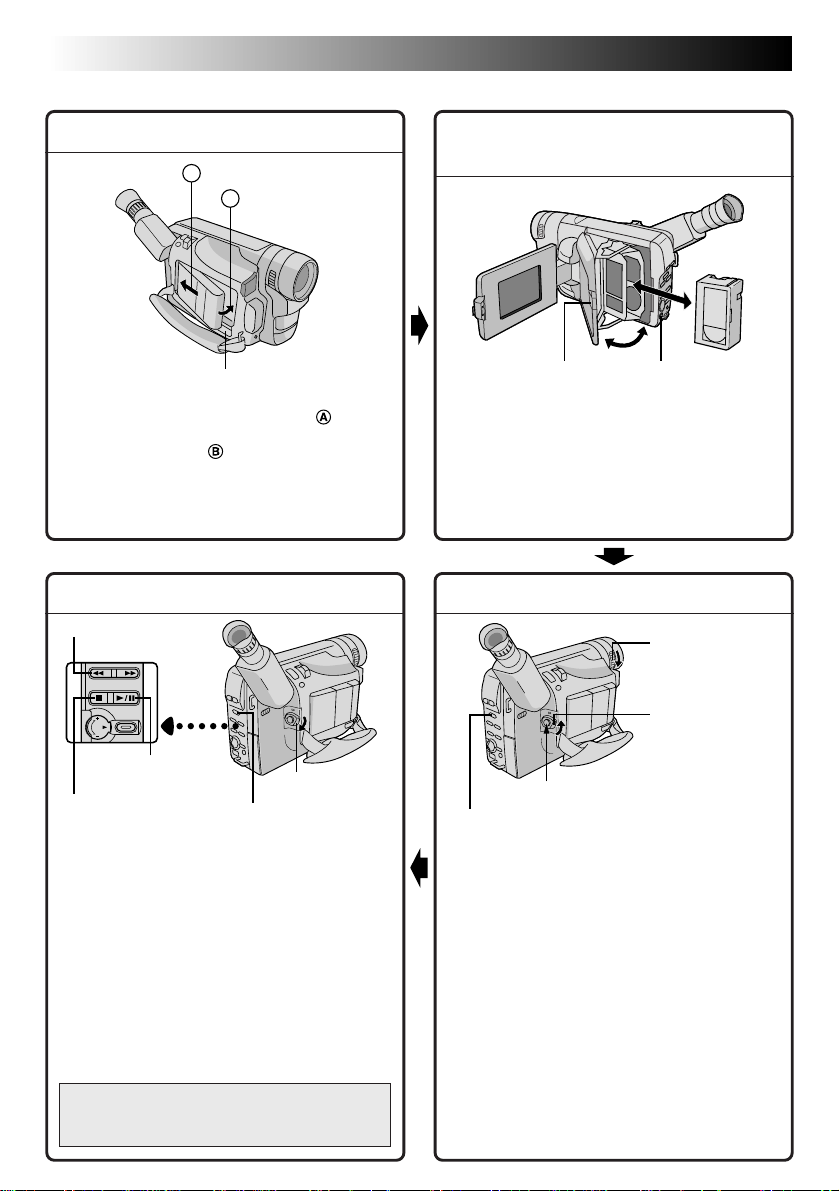 Ⓐ

Ⓑ