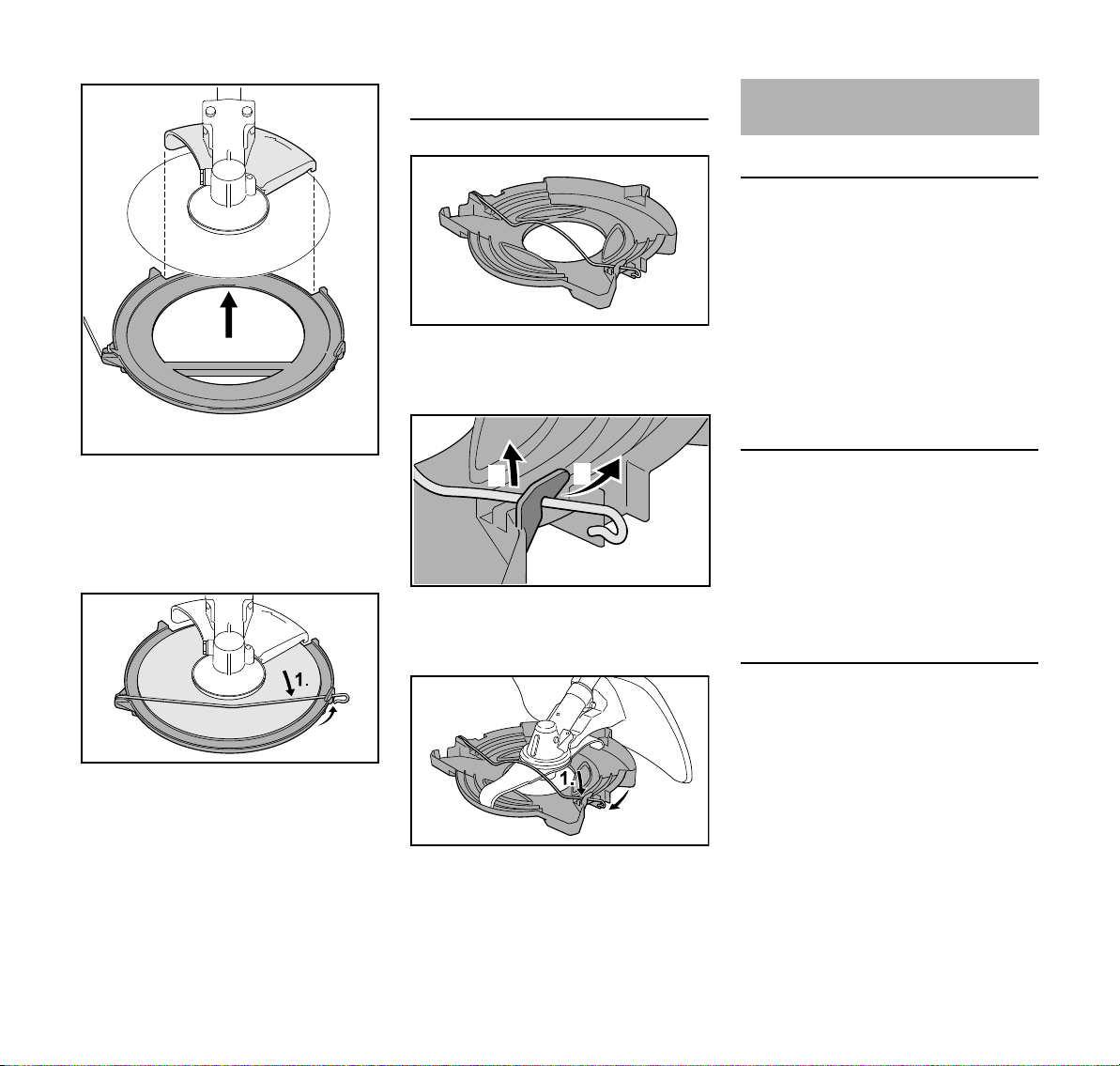 1.

1.