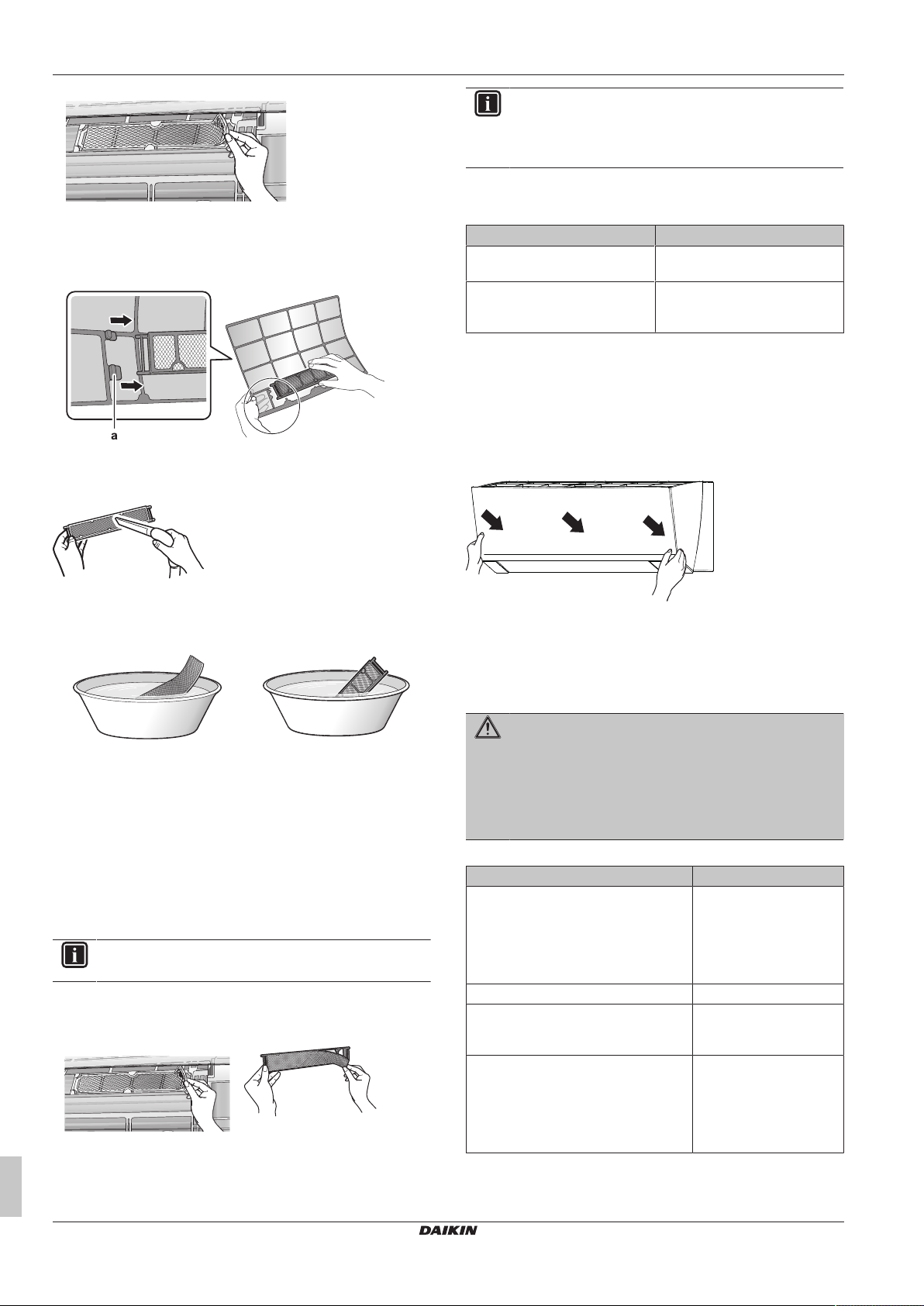 a

DAIKIN