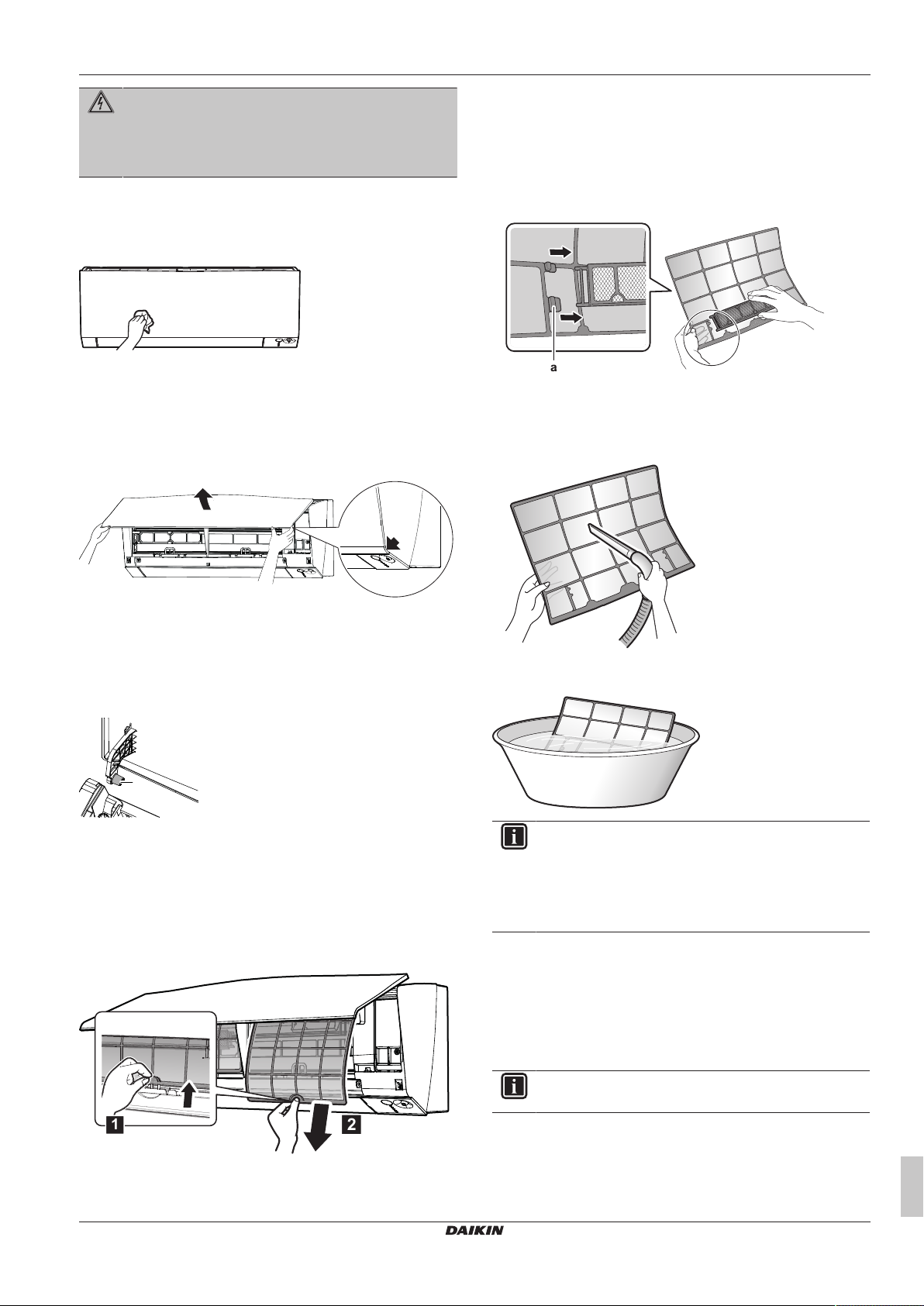 a

1

2

DAIKIN